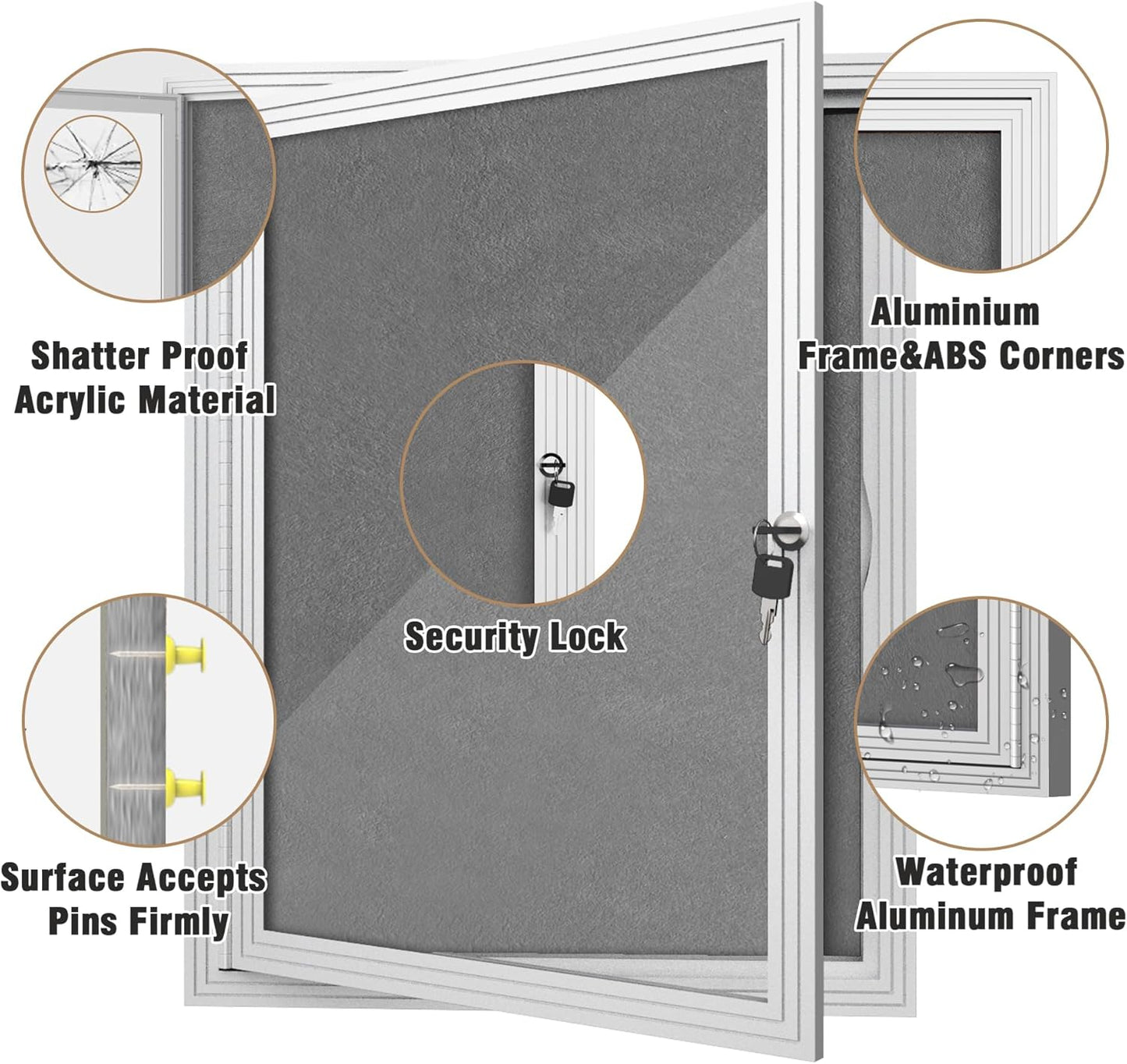 Shatter Proof Acrylic Material

Aluminium Frame&ABS Corners

Security Lock

Surface Accepts Pins Firmly

Waterproof Aluminum Frame