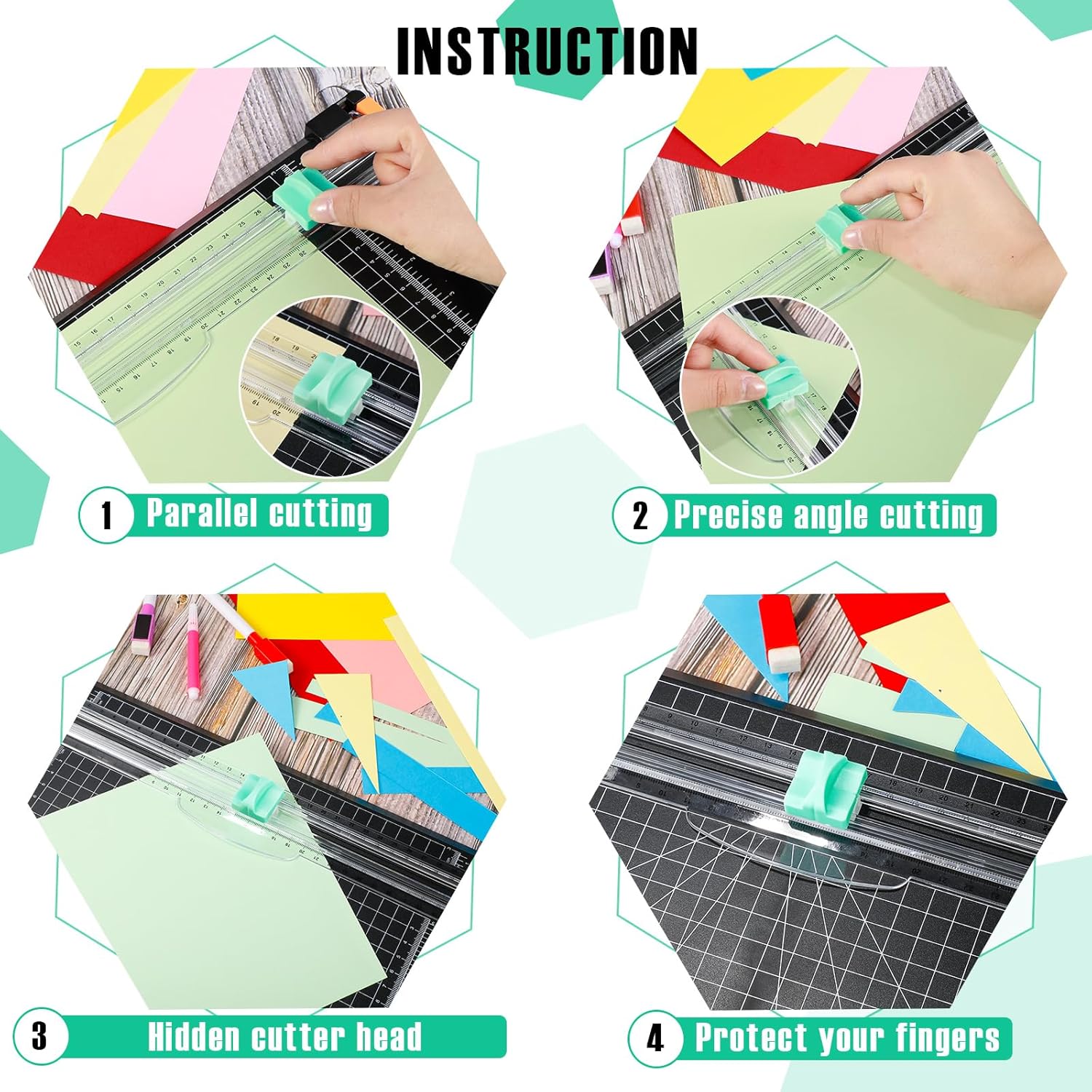 INSTRUCTION

1 Parallel cutting

2 Precise angle cutting

3 Hidden cutter head

4 Protect your fingers