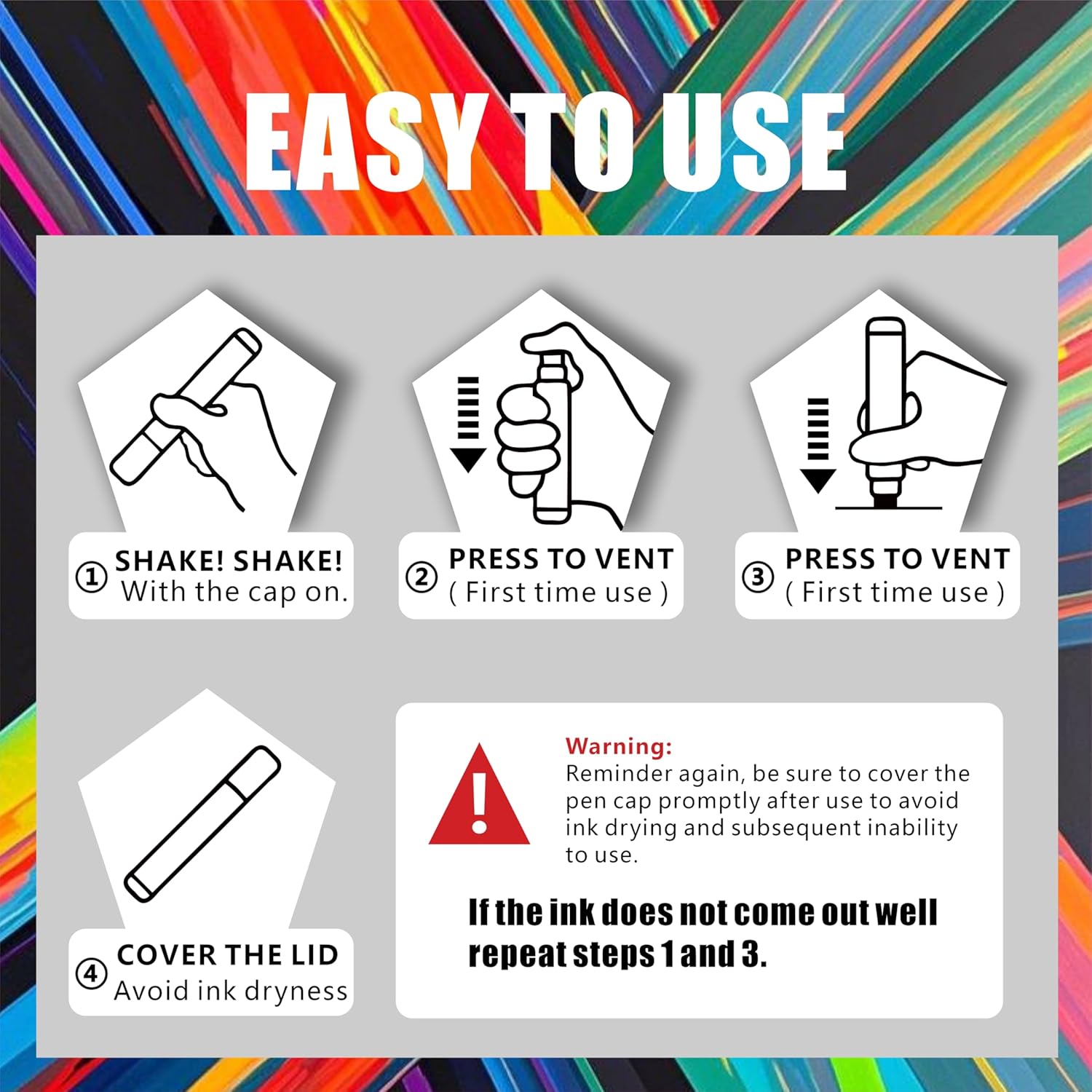 EASY TO USE

① SHAKE! SHAKE!
With the cap on.

② PRESS TO VENT
( First time use )

③ PRESS TO VENT
( First time use )

④ COVER THE LID
Avoid ink dryness

!

Warning:
Reminder again, be sure to cover the pen cap promptly after use to avoid ink drying and subsequent inability to use.

If the ink does not come out well repeat steps 1 and 3.