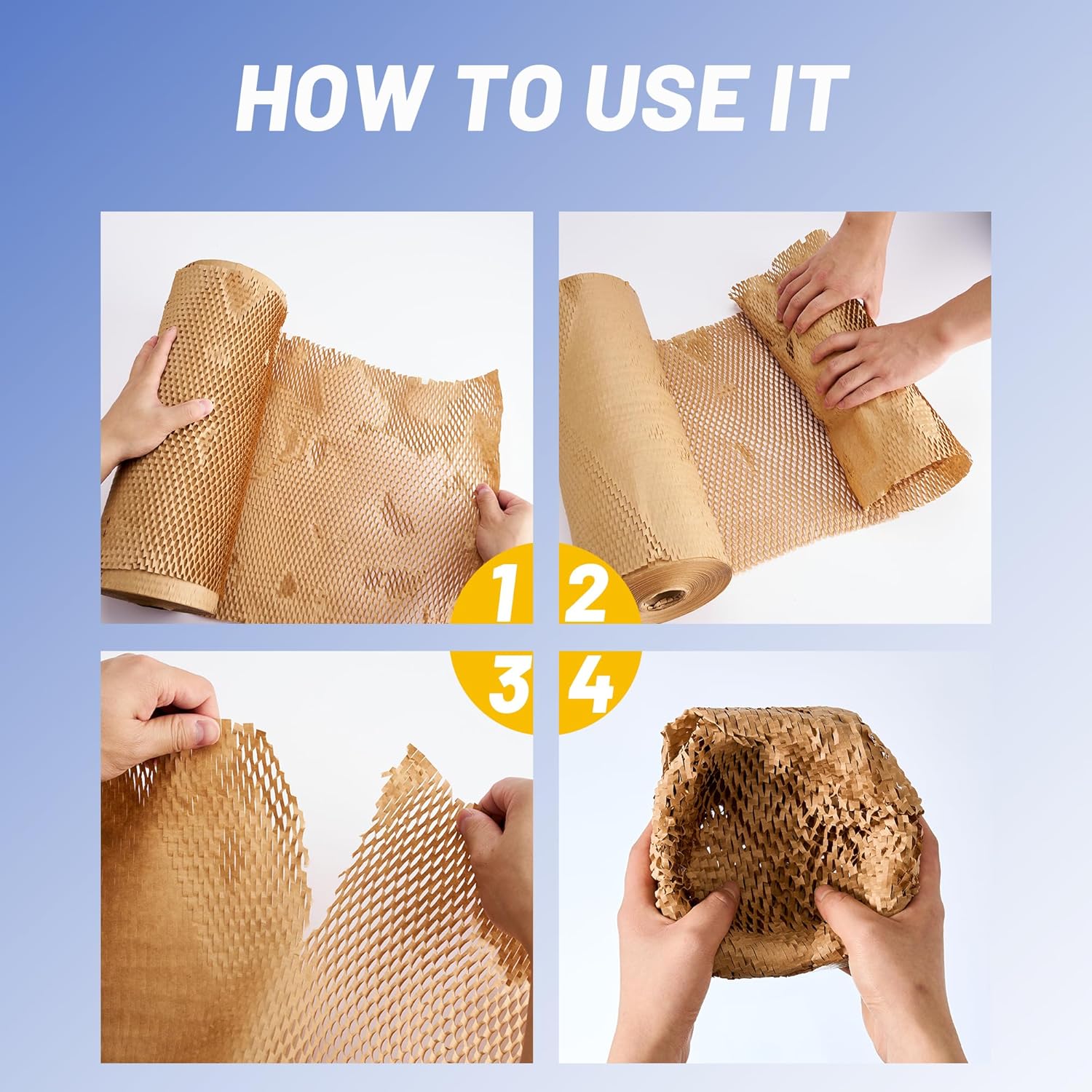 HOW TO USE IT

1

2

3

4