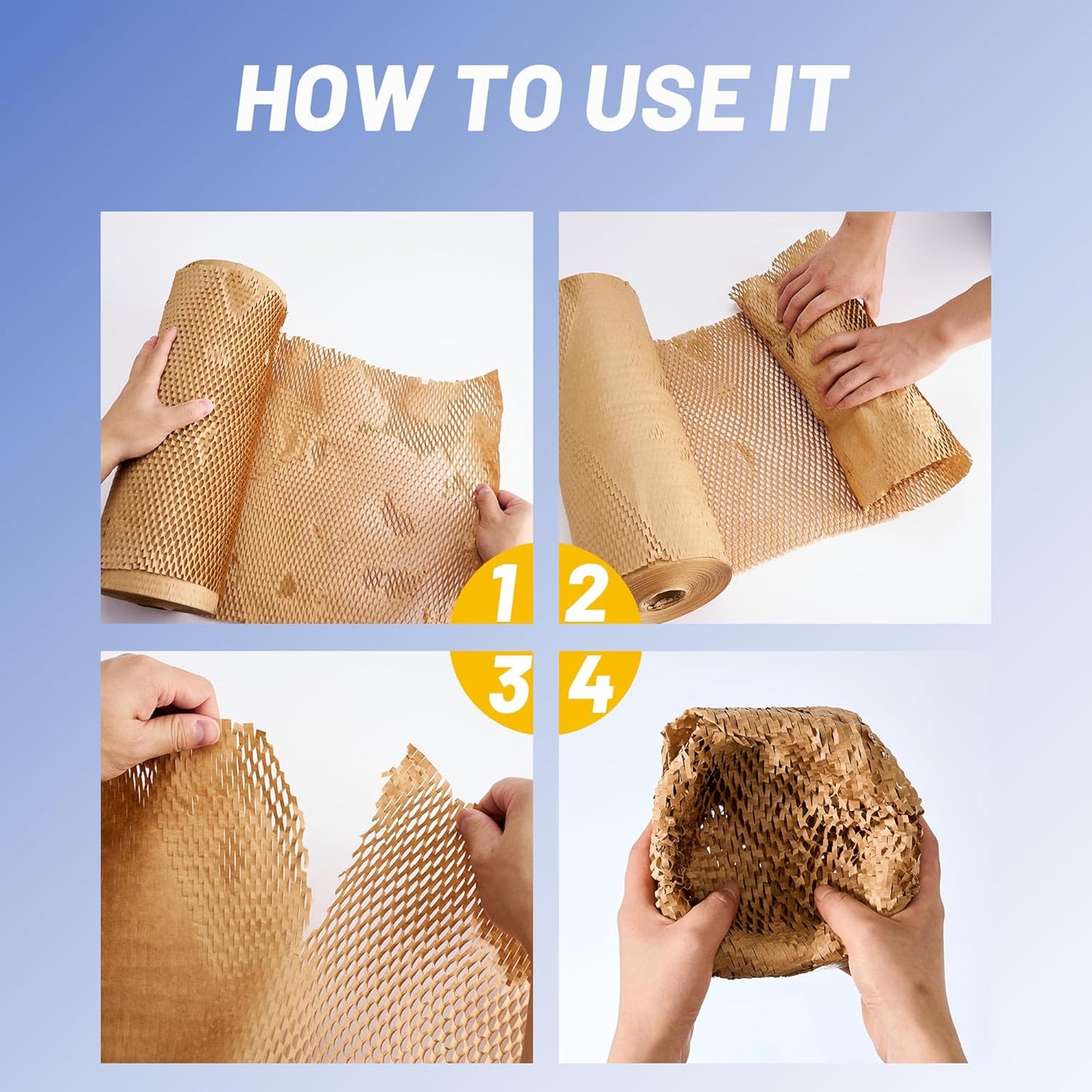 HOW TO USE IT

1

2

3

4