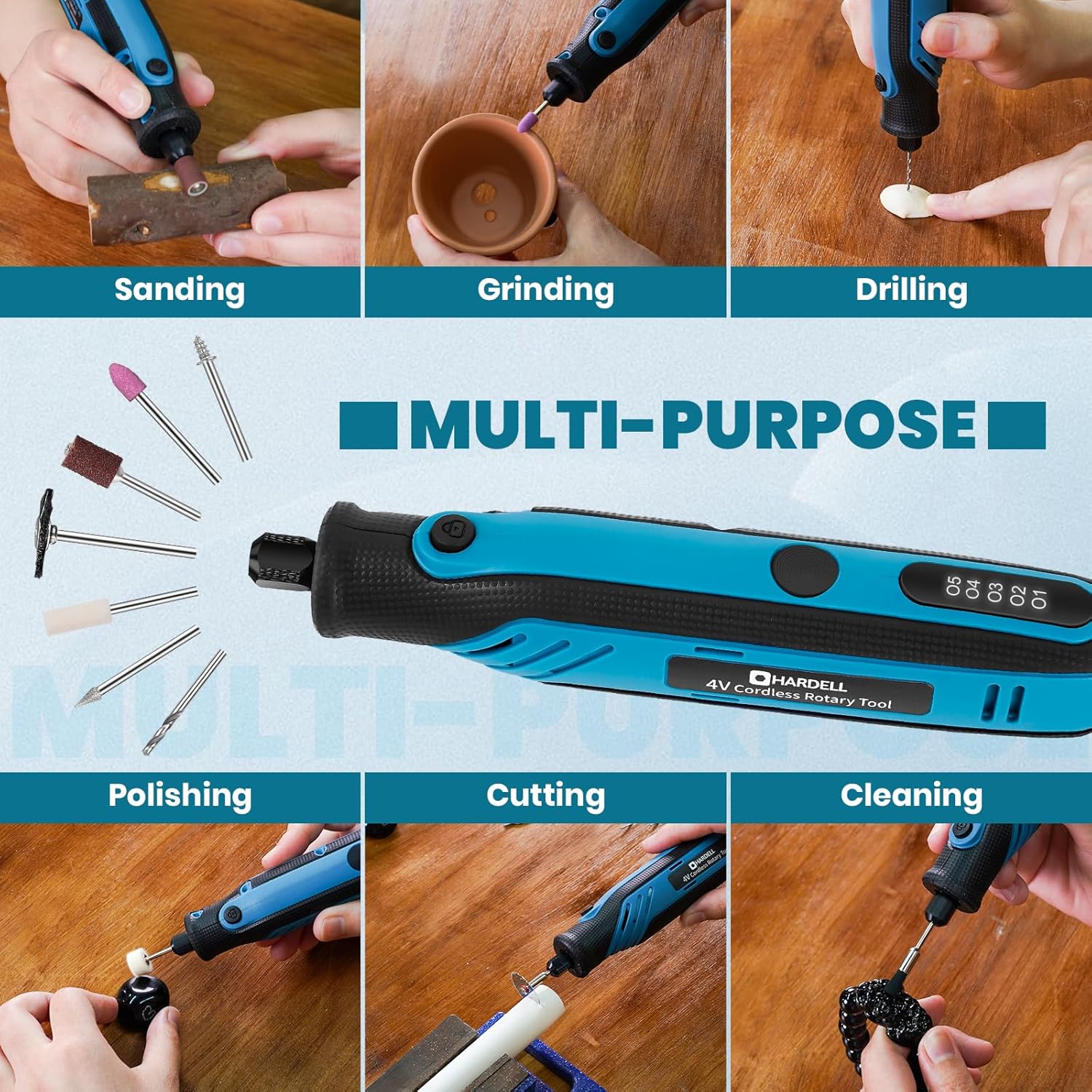 Sanding

Grinding

Drilling

MULTI-PURPOSE

05 04 03 02 01

HARDELL
4V Cordless Rotary Tool

MULTI-PURPOSE

Polishing

Cutting

Cleaning

HARDELL
4V Cordless Rotary Tool