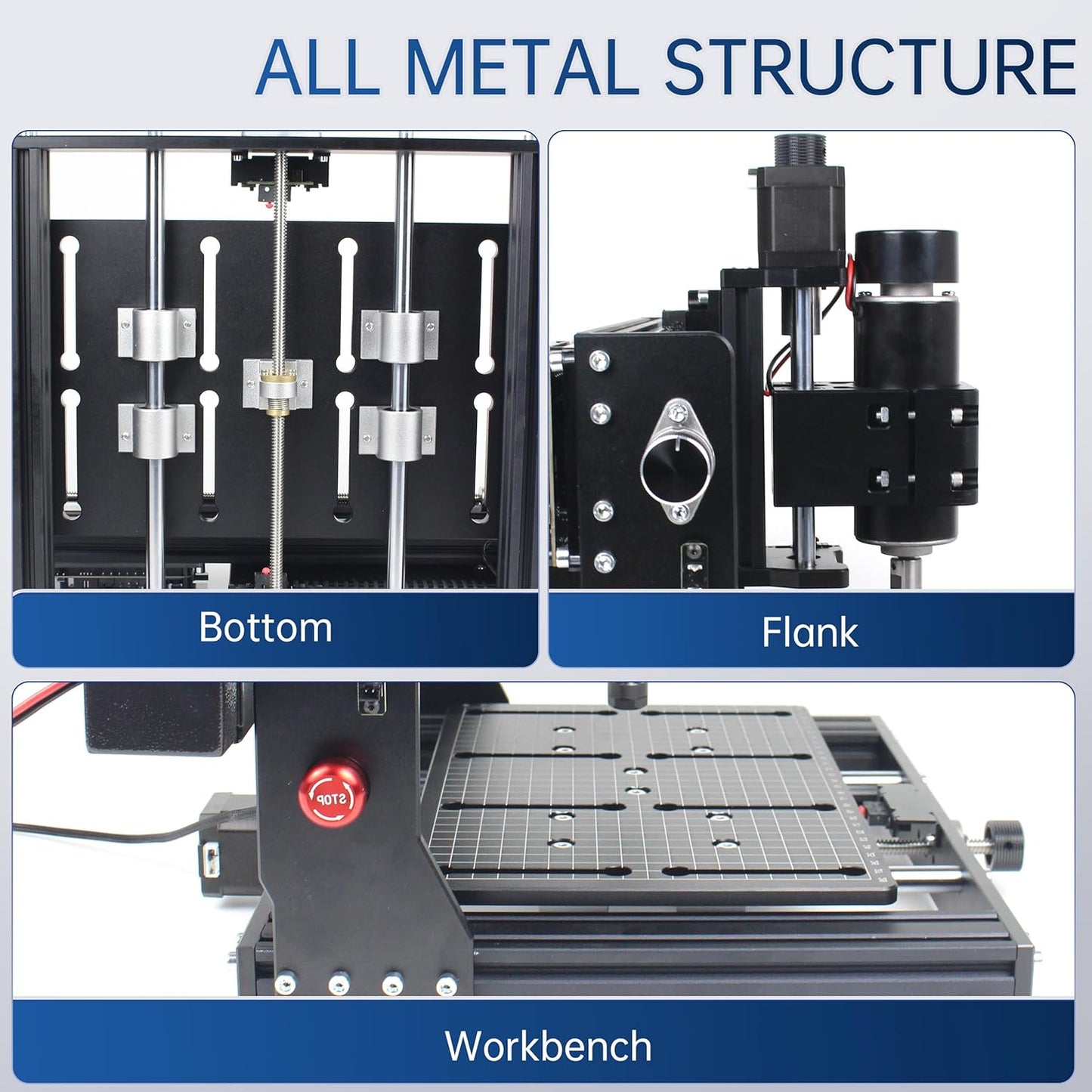 ALL METAL STRUCTURE

Bottom

Flank

STOP

Workbench