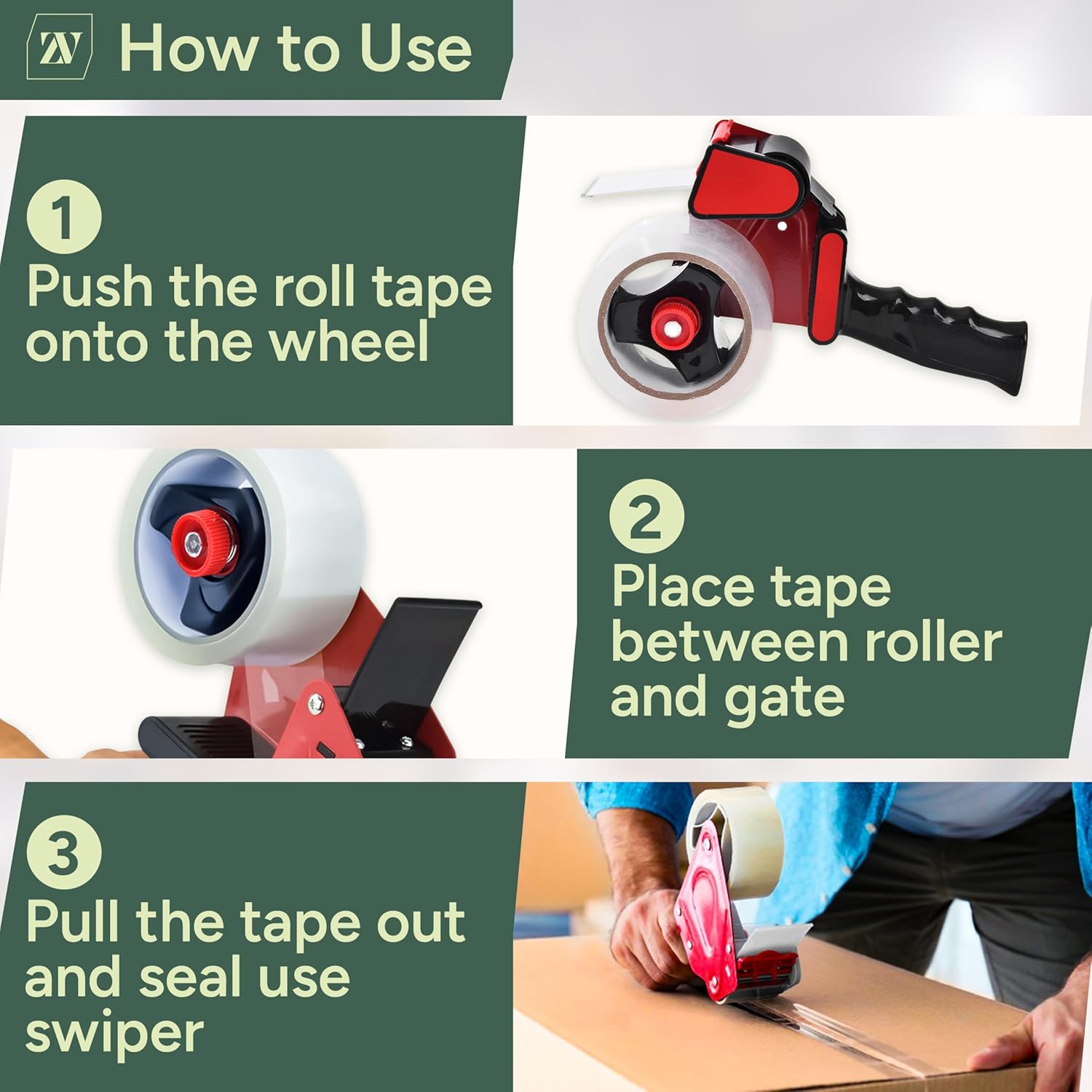 ZV How to Use

1
Push the roll tape onto the wheel

2
Place tape between roller and gate

3
Pull the tape out and seal use swiper