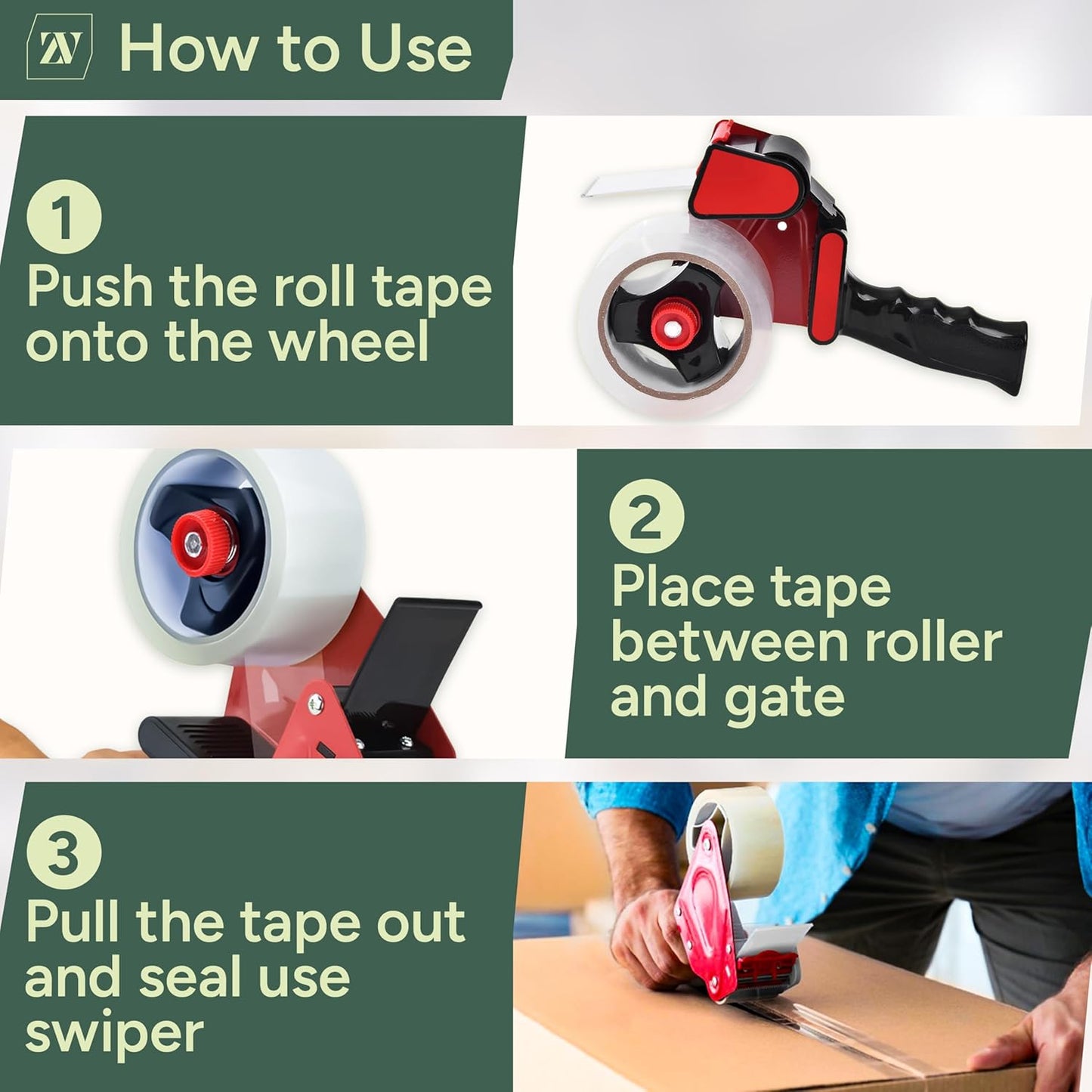 ZV How to Use

1
Push the roll tape onto the wheel

2
Place tape between roller and gate

3
Pull the tape out and seal use swiper