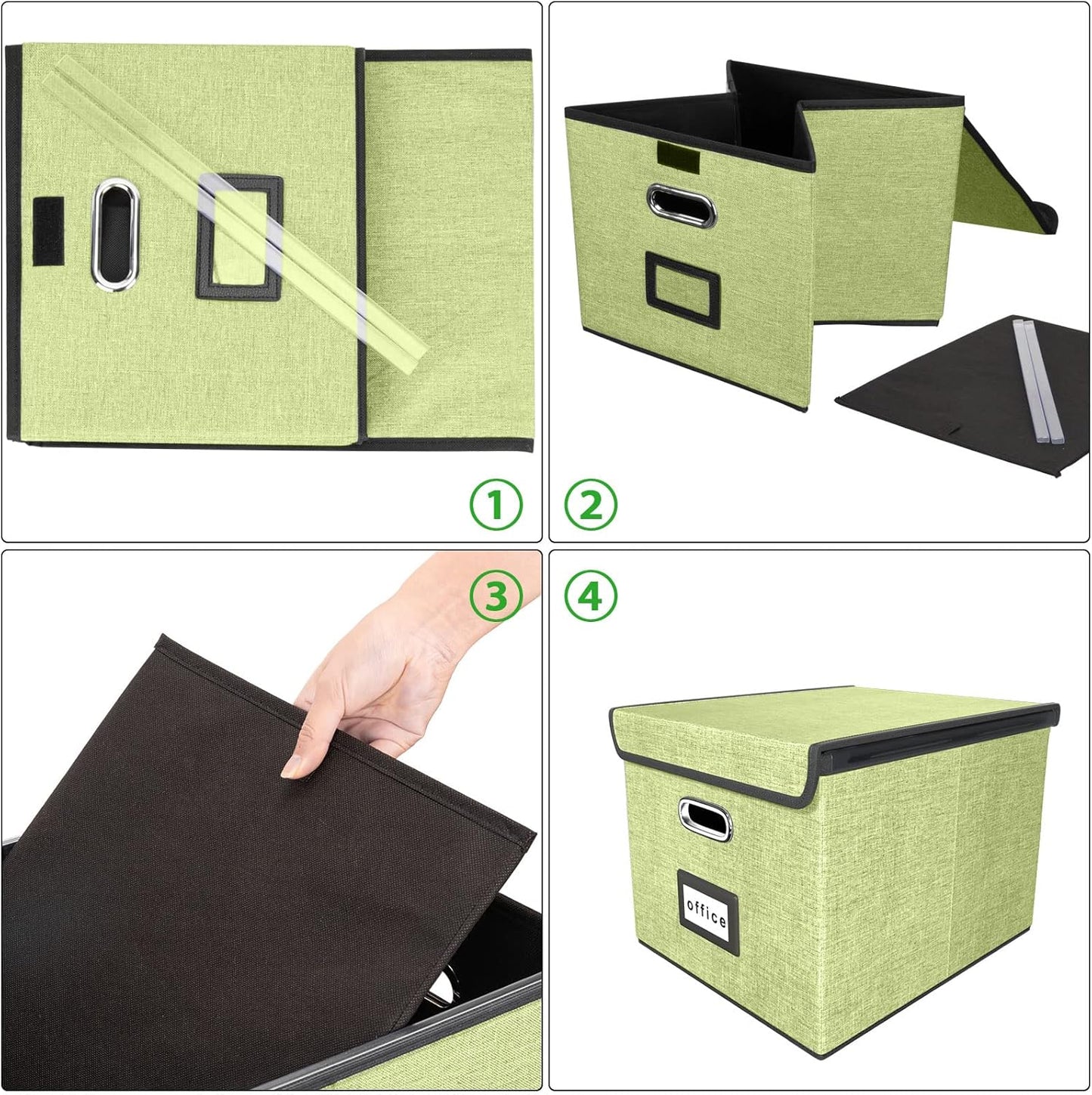 ①

②

③

④

office