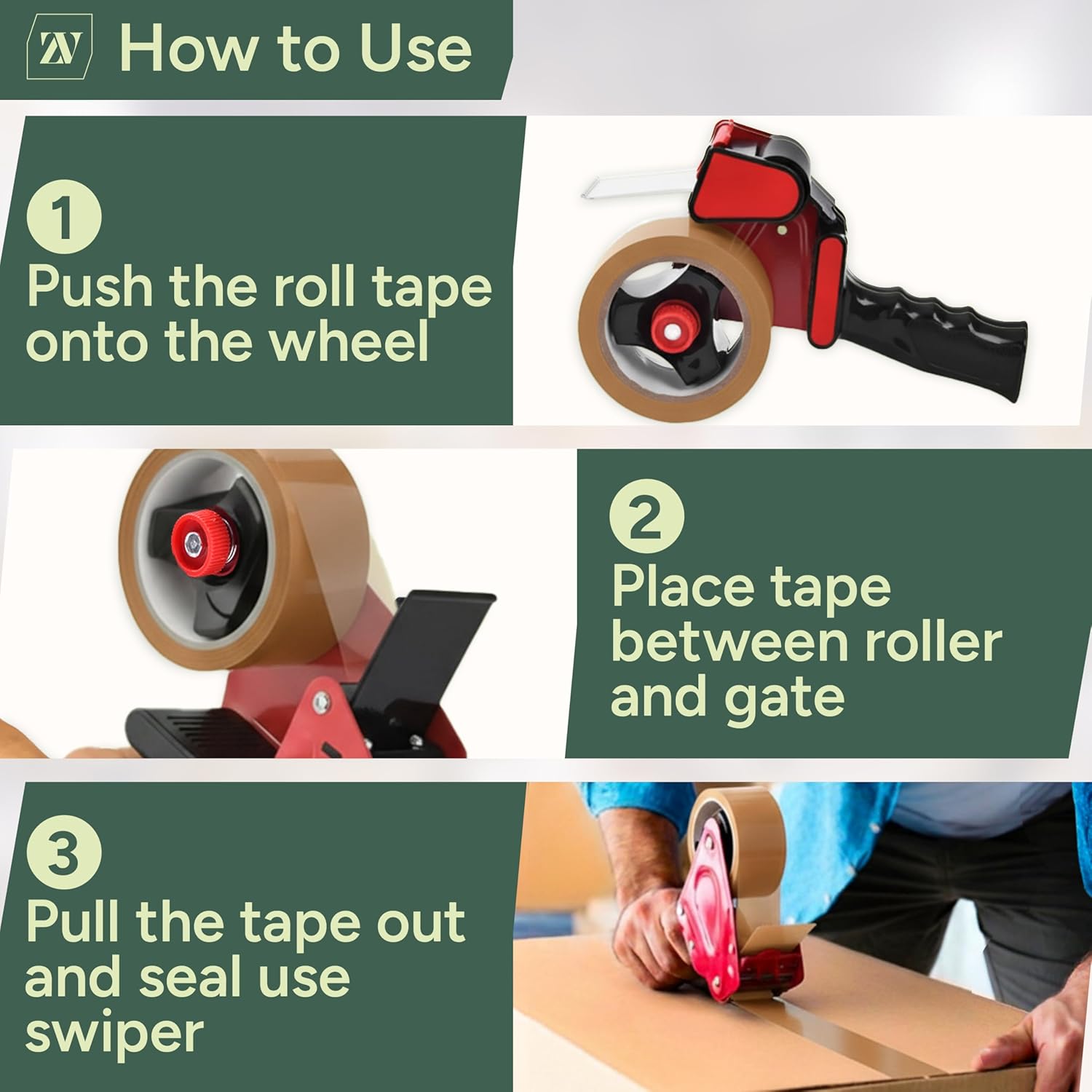 ZV How to Use

1
Push the roll tape onto the wheel

2
Place tape between roller and gate

3
Pull the tape out and seal use swiper