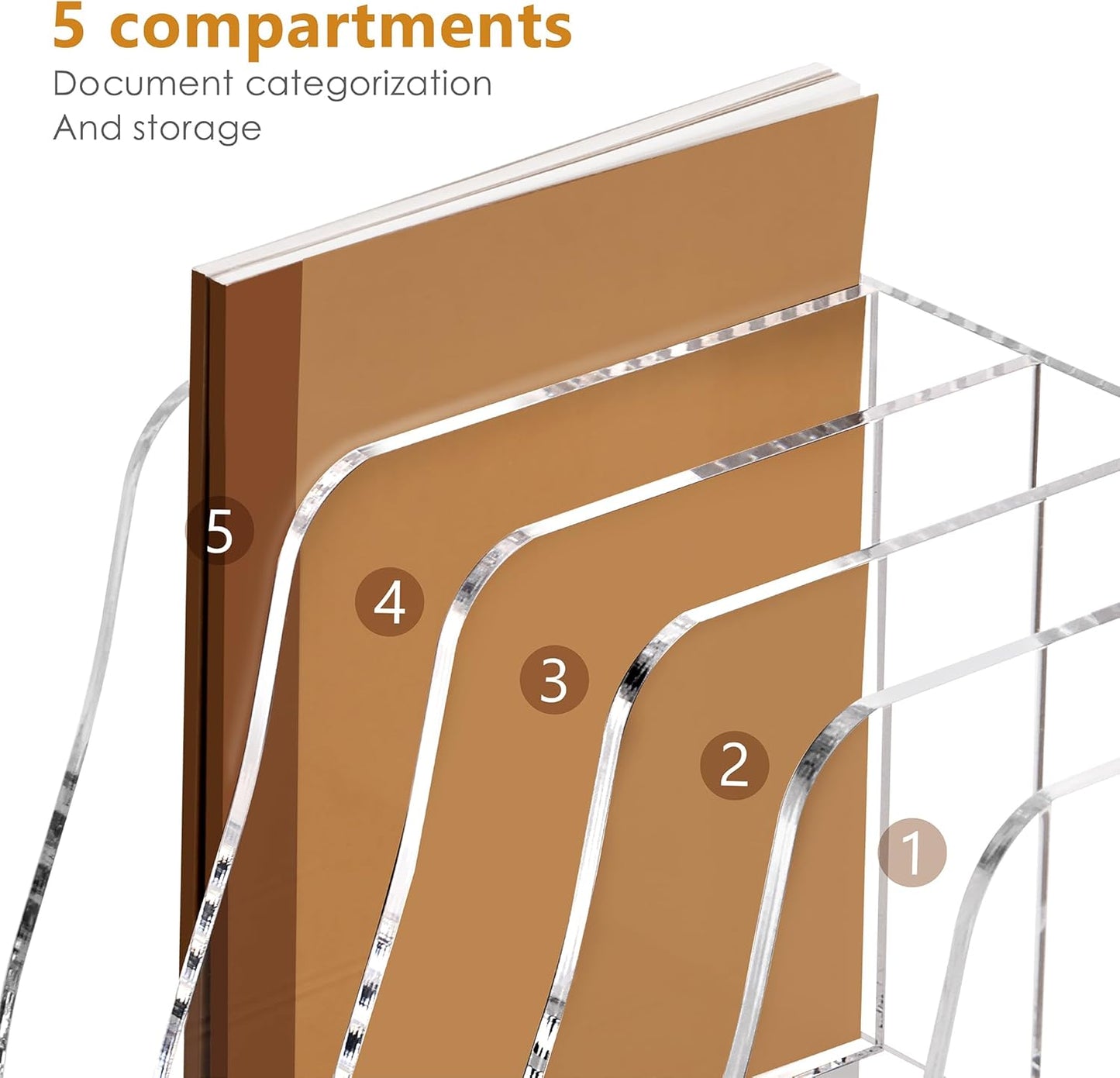 5 compartments
Document categorization
And storage

5
4
3
2
1