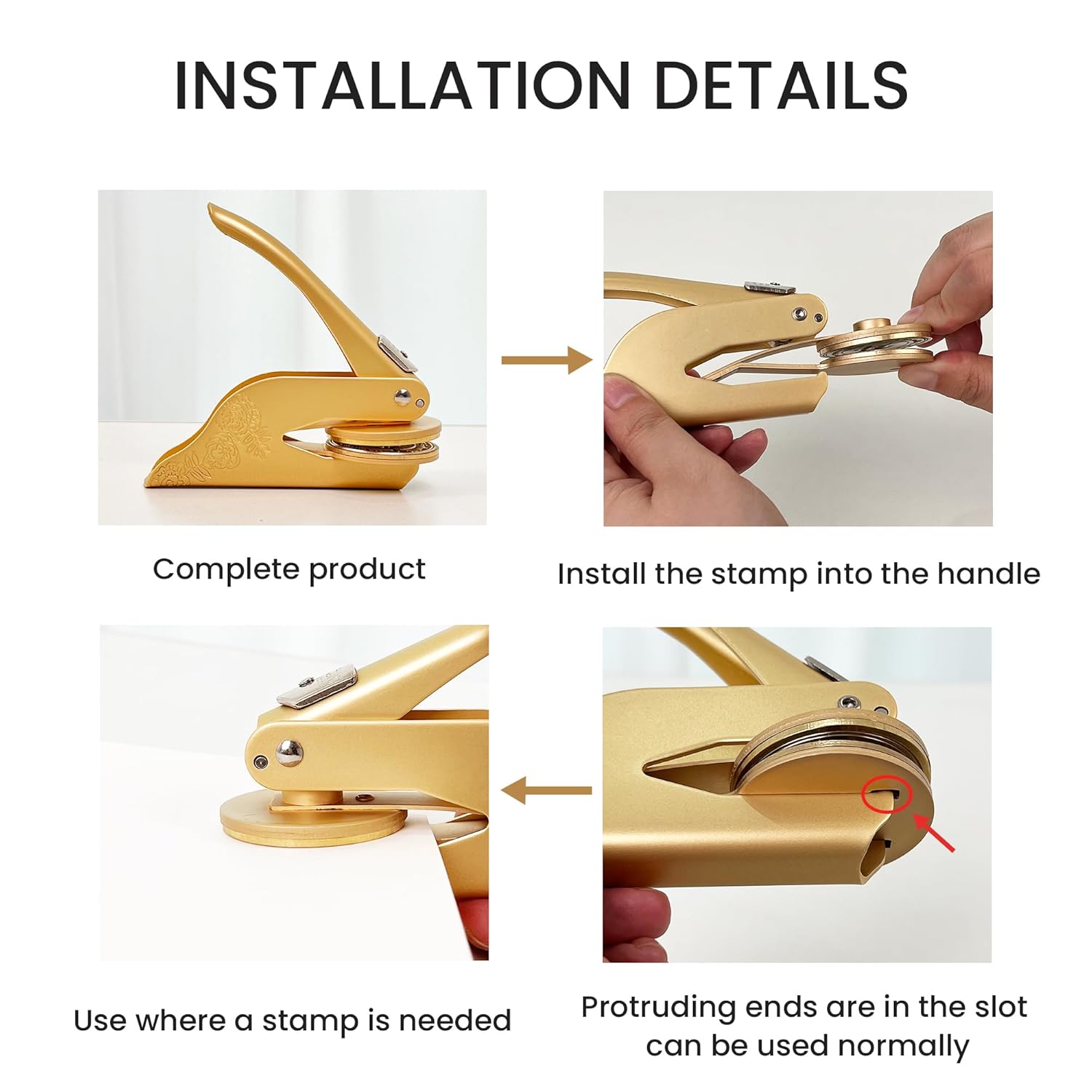 INSTALLATION DETAILS

Complete product

Install the stamp into the handle

Use where a stamp is needed

Protruding ends are in the slot can be used normally