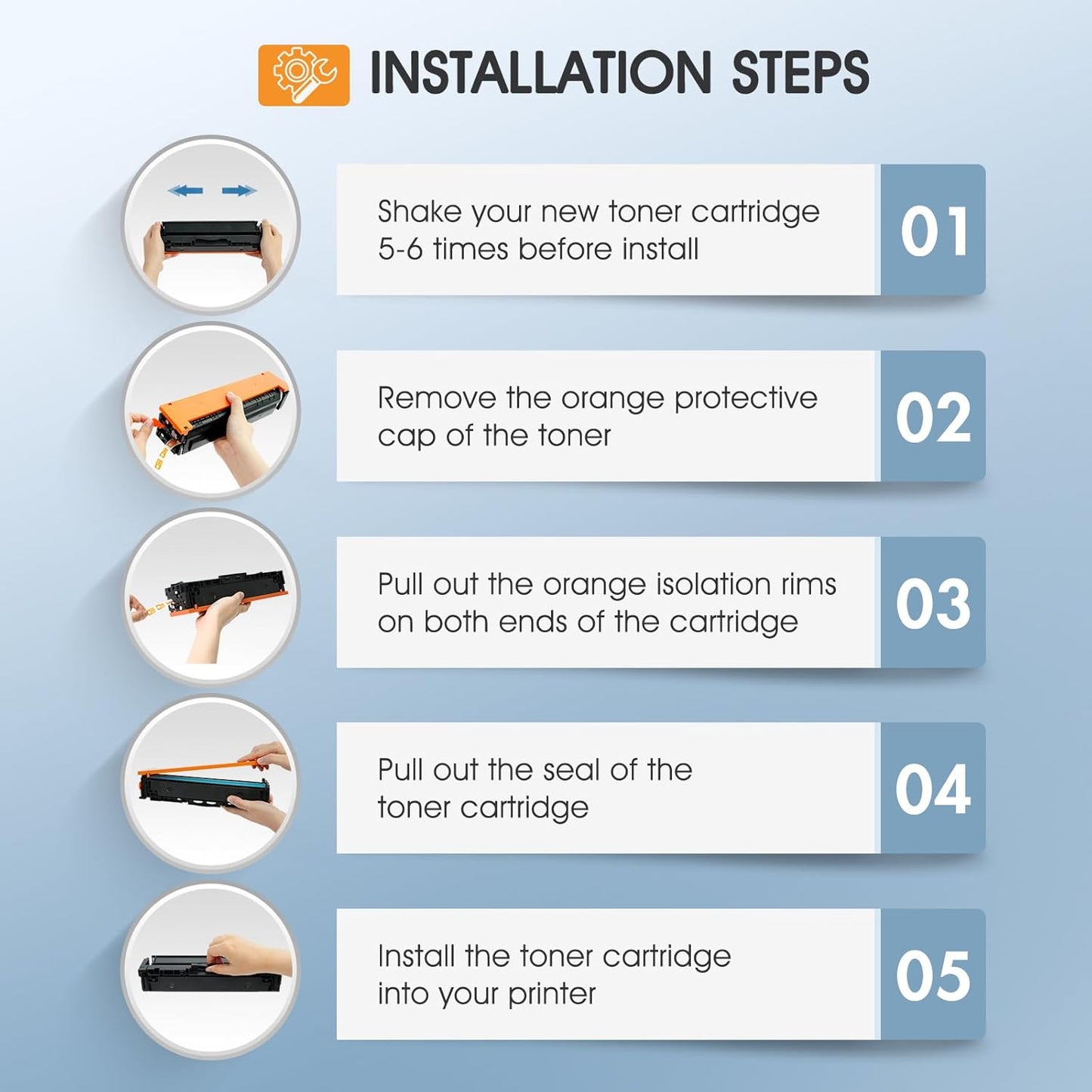 INSTALLATION STEPS

Shake your new toner cartridge 5-6 times before install

01

Remove the orange protective cap of the toner

02

Pull out the orange isolation rims on both ends of the cartridge

03

Pull out the seal of the toner cartridge

04

Install the toner cartridge into your printer

05