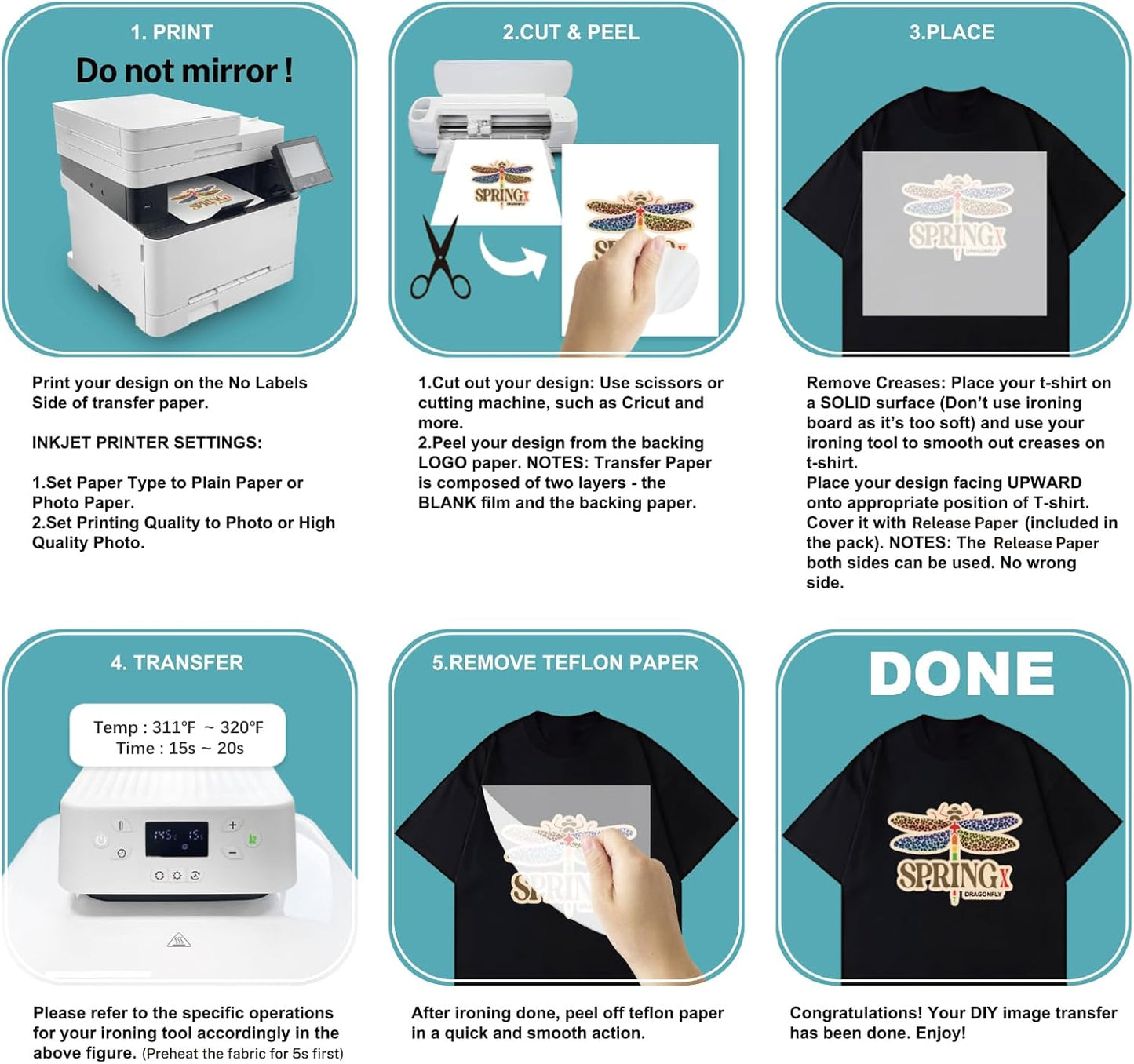 1. PRINT

Do not mirror !

SPRINGX

Print your design on the No Labels Side of transfer paper.

INKJET PRINTER SETTINGS:

1.Set Paper Type to Plain Paper or Photo Paper.
2.Set Printing Quality to Photo or High Quality Photo.

2.CUT & PEEL

SPRINGX
DRAGONFLY

1.Cut out your design: Use scissors or cutting machine, such as Cricut and more.
2.Peel your design from the backing LOGO paper. NOTES: Transfer Paper is composed of two layers - the BLANK film and the backing paper.

3.PLACE

SPRINGX
DRAGONFLY

Remove Creases: Place your t-shirt on a SOLID surface (Don't use ironing board as it's too soft) and use your ironing tool to smooth out creases on t-shirt.
Place your design facing UPWARD onto appropriate position of T-shirt. Cover it with Release Paper (included in the pack). NOTES: The Release Paper both sides can be used. No wrong side.

4. TRANSFER

Temp : 311℉ ~ 320℉
Time : 15s ~ 20s

Please refer to the specific operations for your ironing tool accordingly in the above figure. (Preheat the fabric for 5s first)

5.REMOVE TEFLON PAPER

After ironing done, peel off teflon paper in a quick and smooth action.

DONE

SPRINGX
DRAGONFLY

Congratulations! Your DIY image transfer has been done. Enjoy!