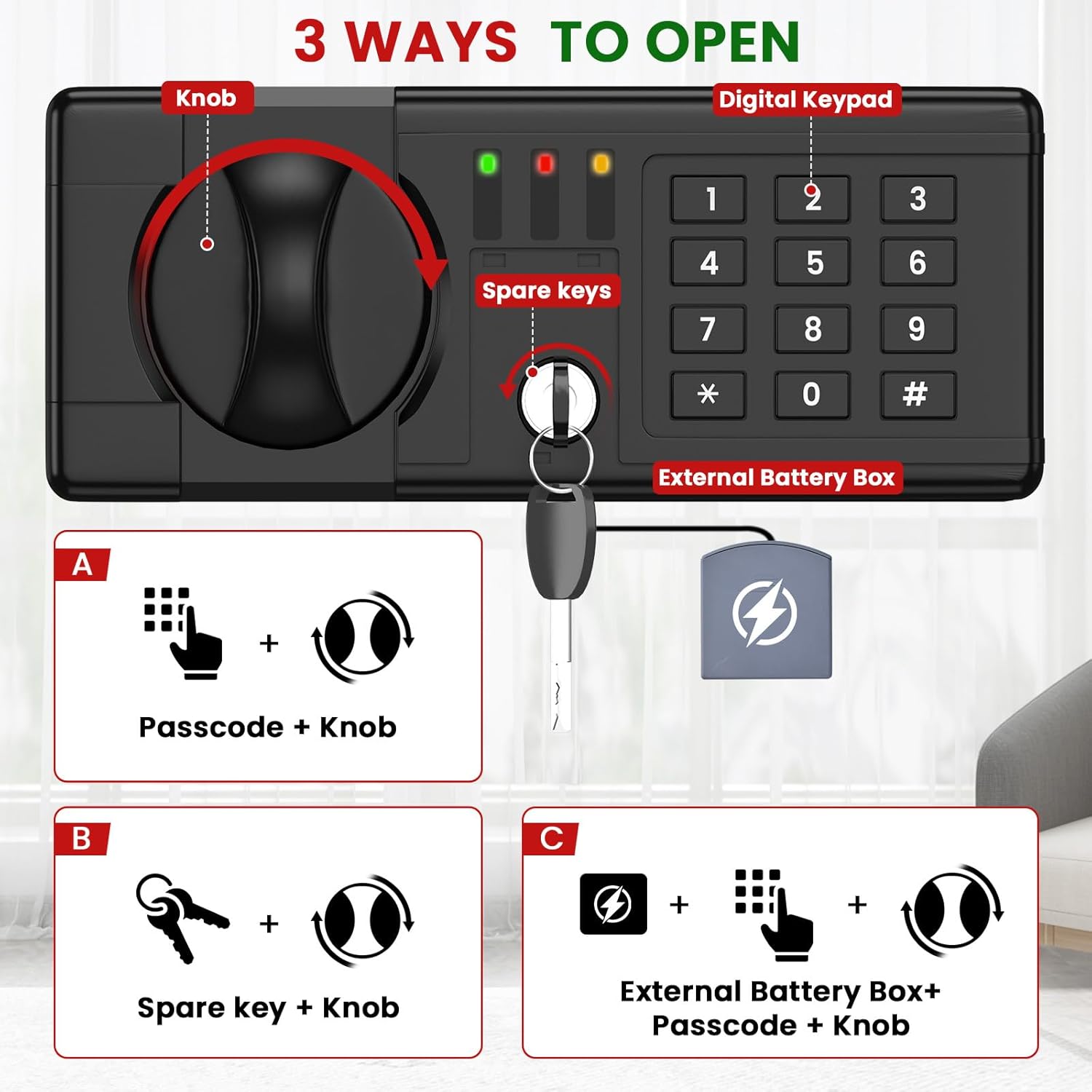 3 WAYS TO OPEN

Knob

Digital Keypad

1 2 3
4 5 6
7 8 9
* 0 #

Spare keys

External Battery Box

A

+

Passcode + Knob

B

+

Spare key + Knob

C

+ +

External Battery Box+ Passcode + Knob