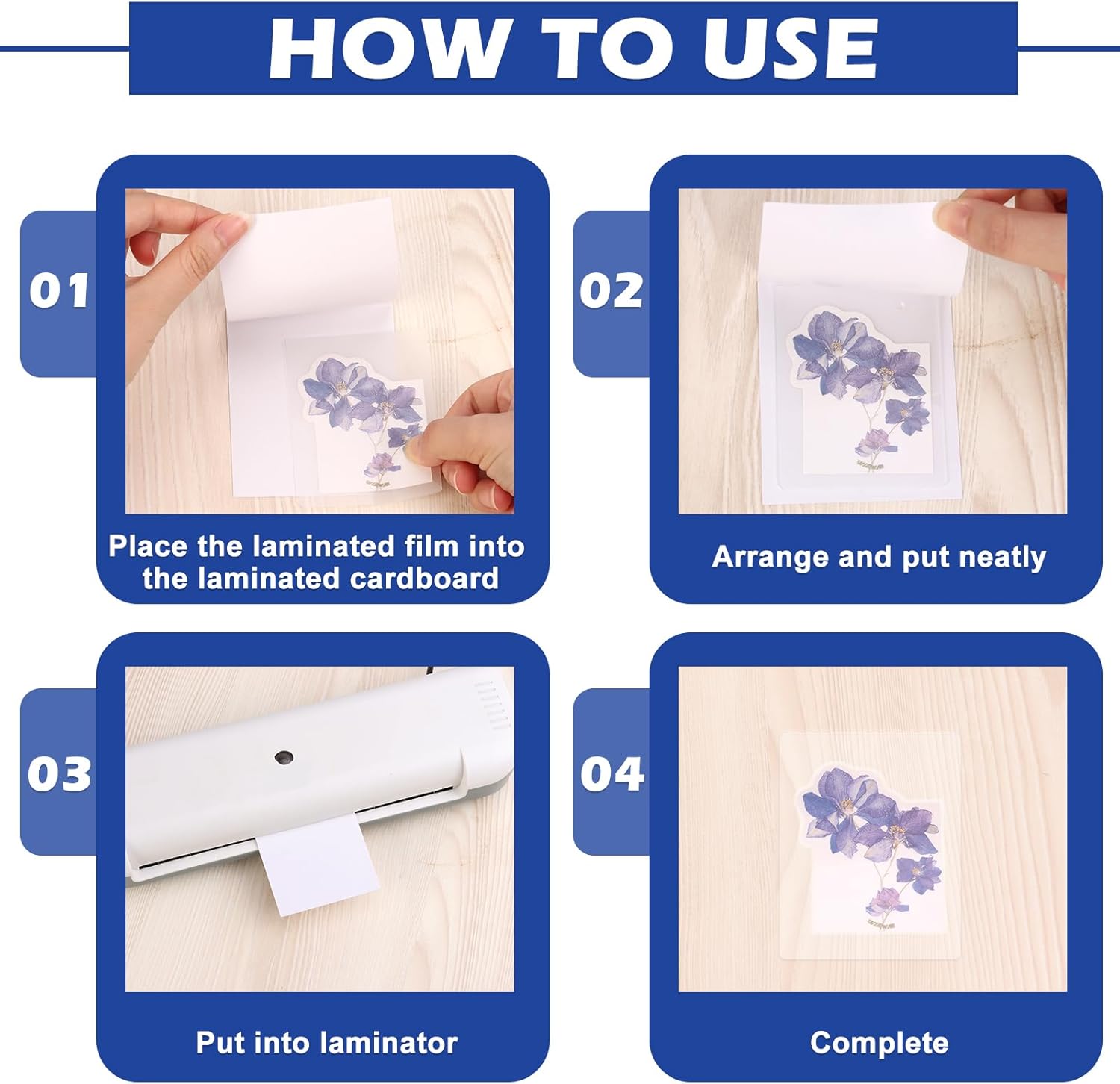 HOW TO USE

01

Place the laminated film into the laminated cardboard

02

Arrange and put neatly

03

Put into laminator

04

Complete