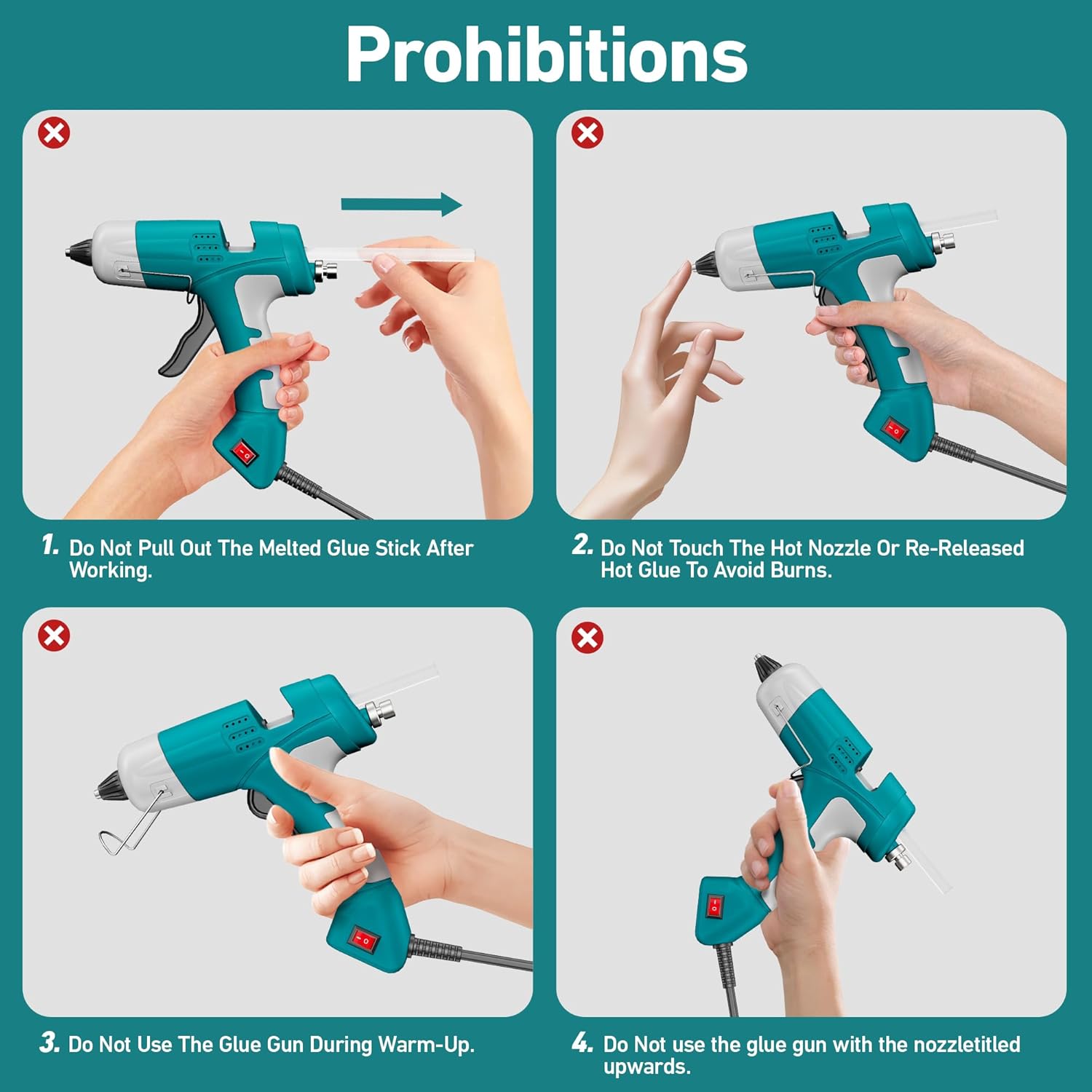 Prohibitions

1. Do Not Pull Out The Melted Glue Stick After Working.

2. Do Not Touch The Hot Nozzle Or Re-Released Hot Glue To Avoid Burns.

3. Do Not Use The Glue Gun During Warm-Up.

4. Do Not use the glue gun with the nozzletitled upwards.