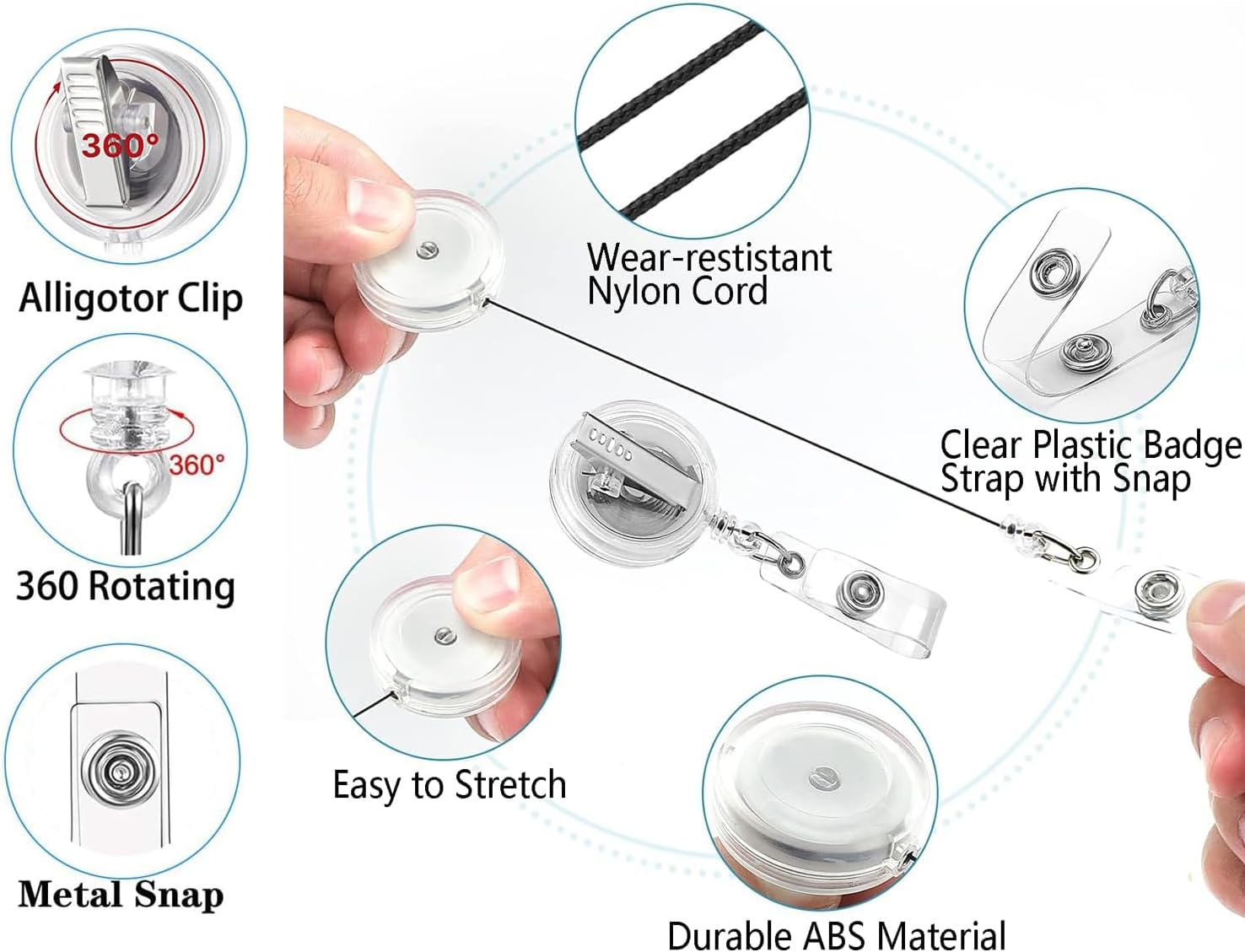 360°

Alligotor Clip

360°

360 Rotating

Metal Snap

Wear-restistant Nylon Cord

Clear Plastic Badge Strap with Snap

Easy to Stretch

Durable ABS Material