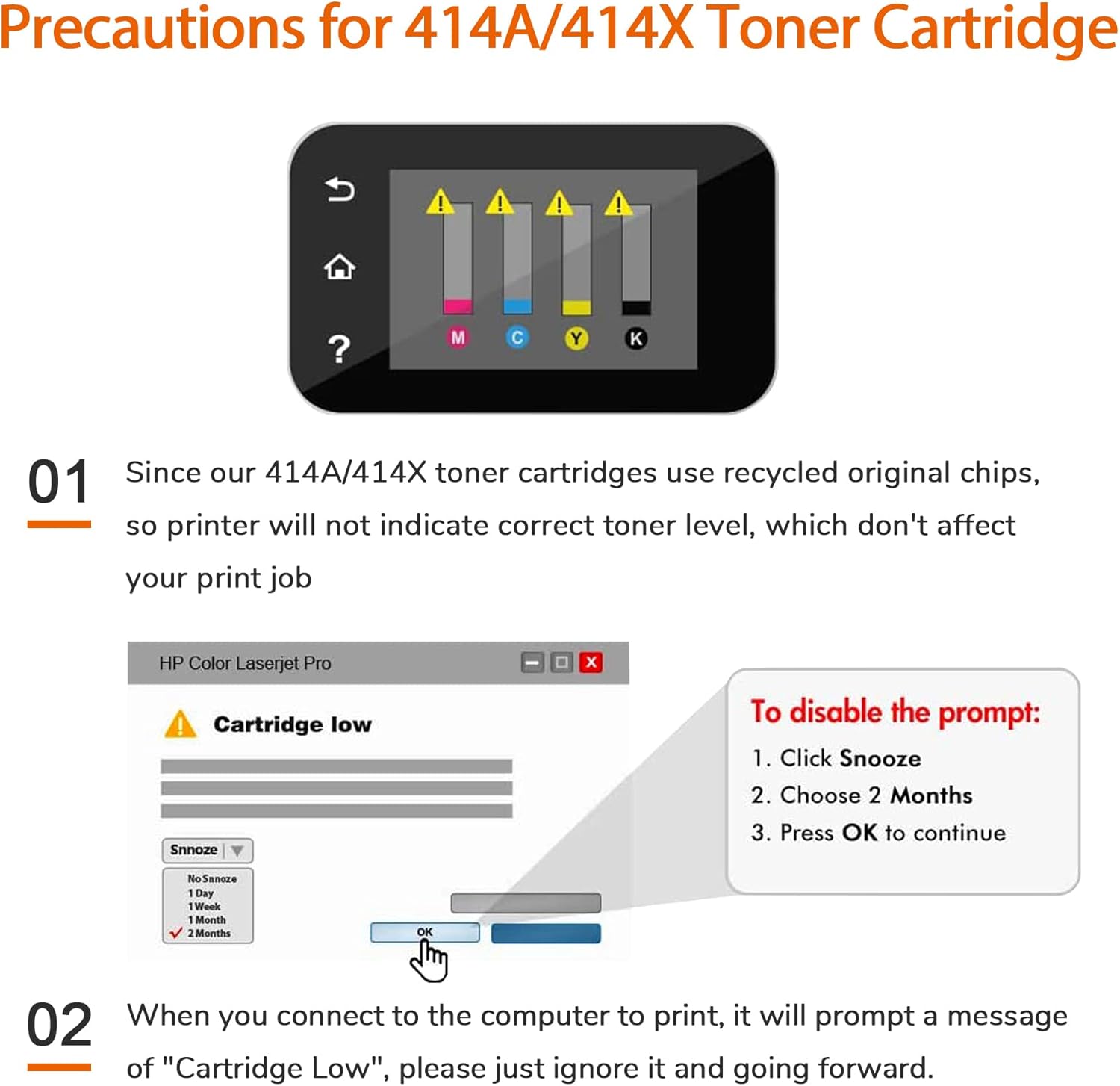 Precautions for 414A/414X Toner Cartridge

M C Y K

01 Since our 414A/414X toner cartridges use recycled original chips, so printer will not indicate correct toner level, which don't affect your print job

HP Color Laserjet Pro

Cartridge low

Snnoze

No Snnoze
1 Day
1 Week
1 Month
2 Months

OK

To disable the prompt:
1. Click Snooze
2. Choose 2 Months
3. Press OK to continue

02 When you connect to the computer to print, it will prompt a message of "Cartridge Low", please just ignore it and going forward.