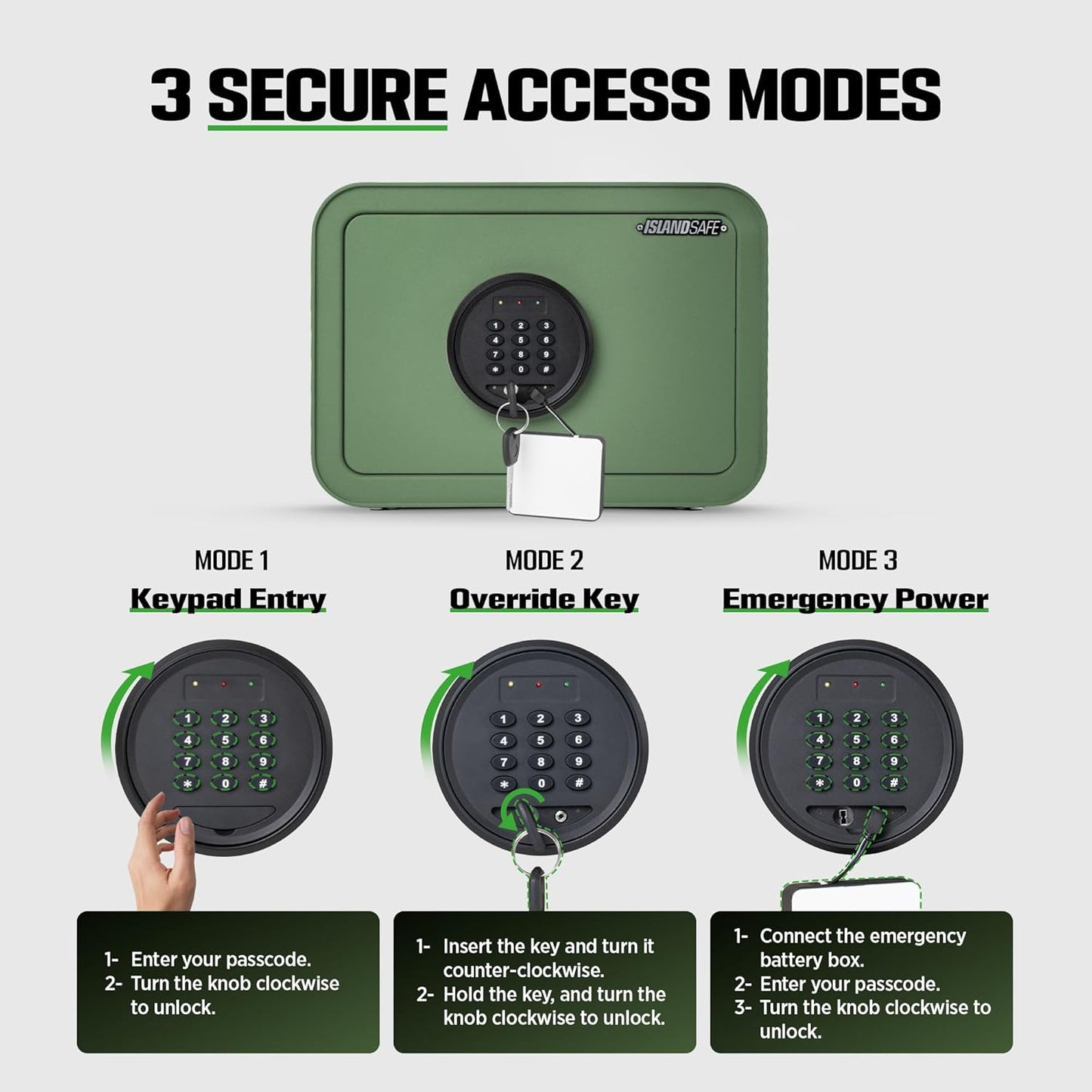 3 SECURE ACCESS MODES

ISLANDSAFE

1 2 3
4 5 6
7 8 9
* 0 #

MODE 1
Keypad Entry

1 2 3
4 5 6
7 8 9
* 0 #

1- Enter your passcode.
2- Turn the knob clockwise to unlock.

MODE 2
Override Key

1 2 3
4 5 6
7 8 9
* 0 #

1- Insert the key and turn it counter-clockwise.
2- Hold the key, and turn the knob clockwise to unlock.

MODE 3
Emergency Power

1 2 3
4 5 6
7 8 9
* 0 #

1- Connect the emergency battery box.
2- Enter your passcode.
3- Turn the knob clockwise to unlock.