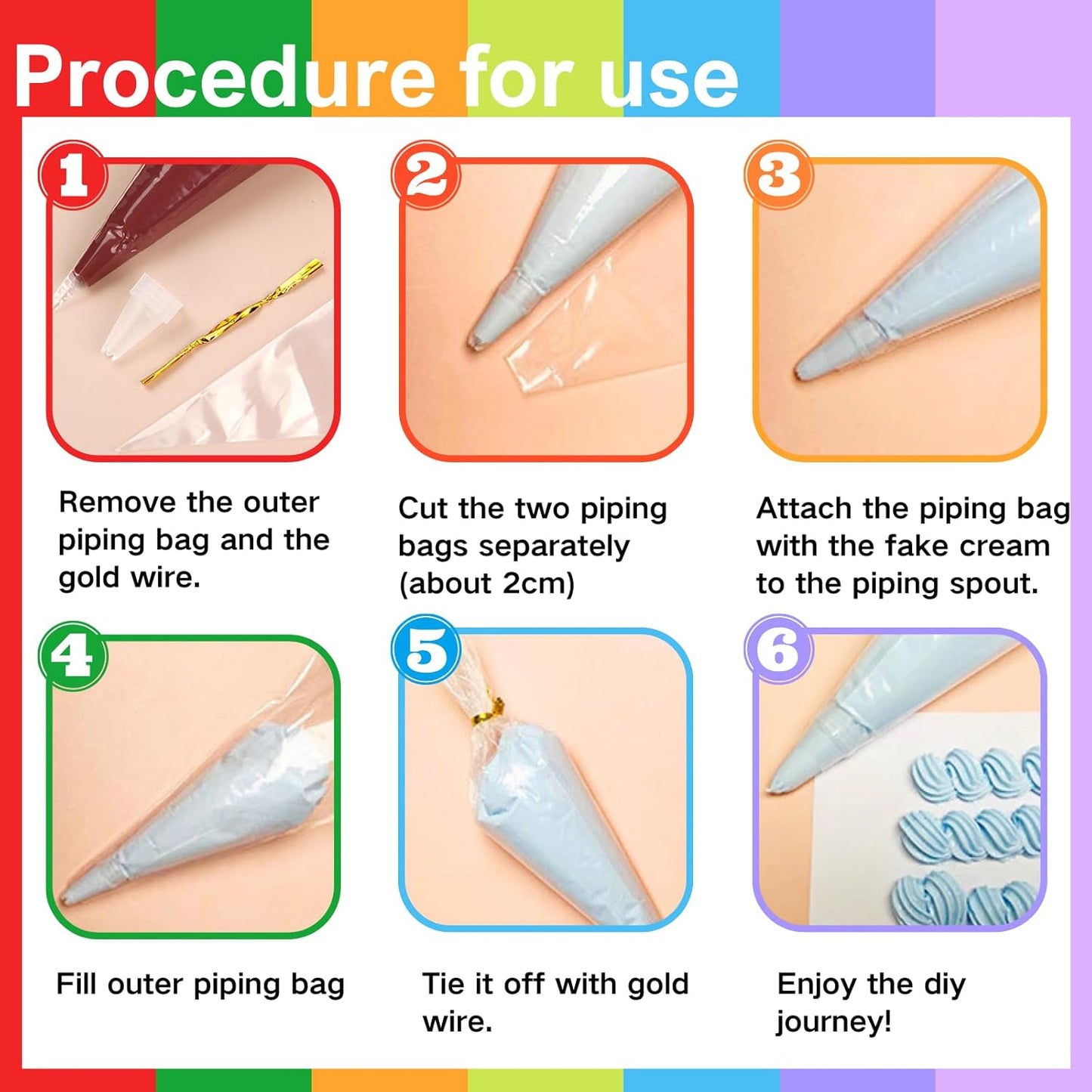 Procedure for use

1

Remove the outer piping bag and the gold wire.

2

Cut the two piping bags separately (about 2cm)

3

Attach the piping bag with the fake cream to the piping spout.

4

Fill outer piping bag

5

Tie it off with gold wire.

6

Enjoy the diy journey!