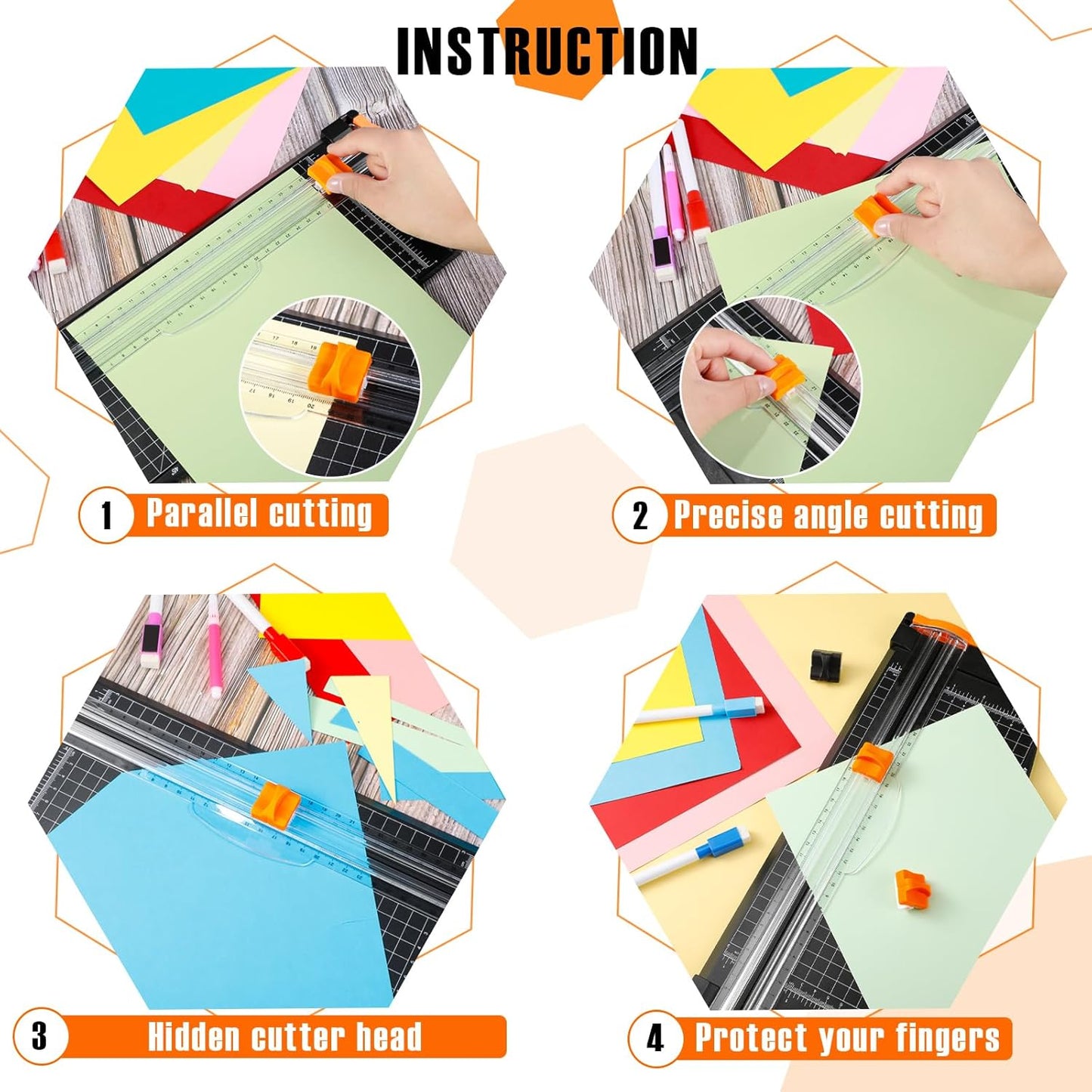 INSTRUCTION

1 Parallel cutting

2 Precise angle cutting

3 Hidden cutter head

4 Protect your fingers