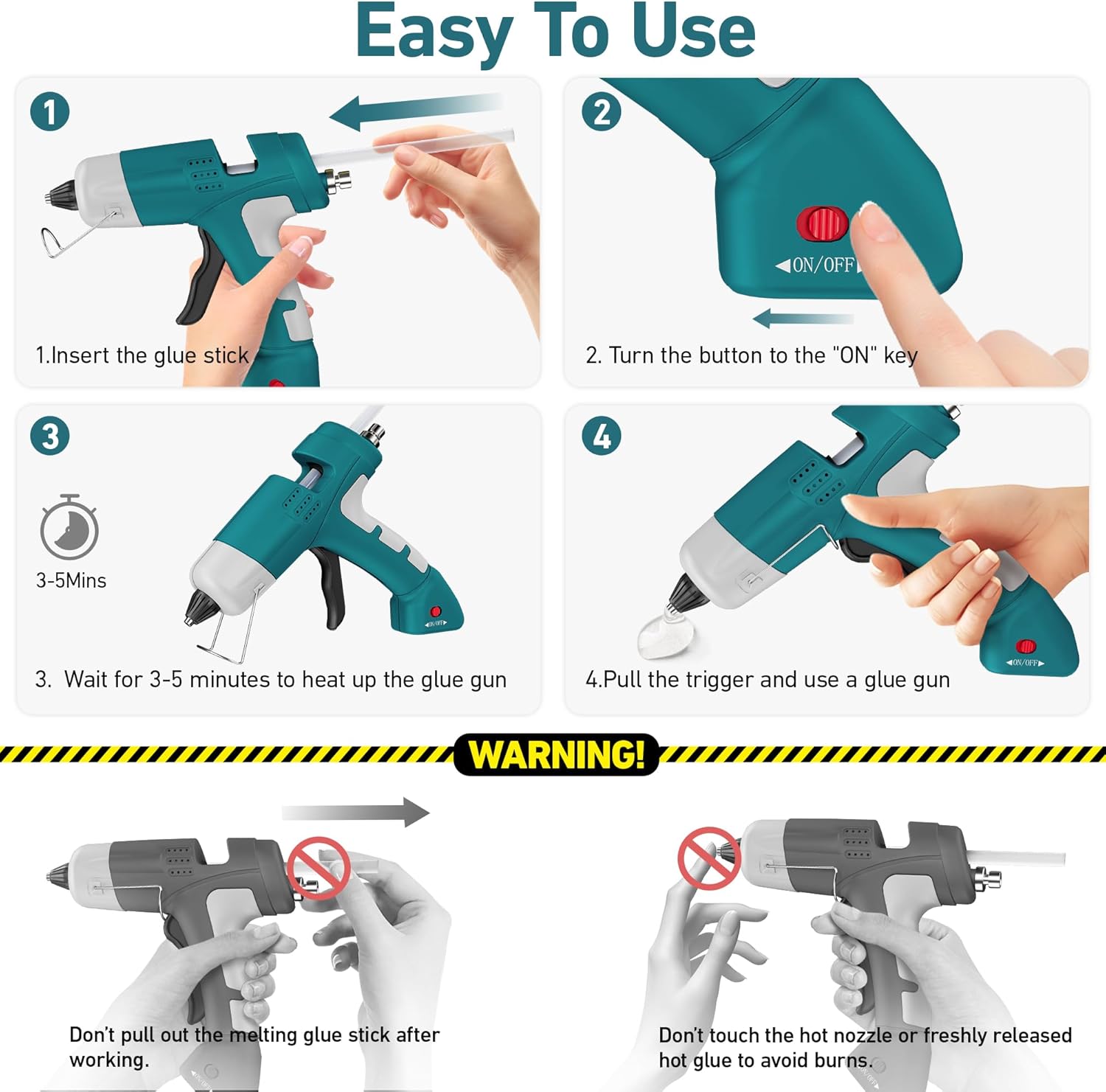 Easy To Use

1

1.Insert the glue stick

2

ON/OFF

2. Turn the button to the "ON" key

3

3-5Mins

ON/OFF

3. Wait for 3-5 minutes to heat up the glue gun

4

ON/OFF

4.Pull the trigger and use a glue gun

WARNING!

Don't pull out the melting glue stick after working.

Don't touch the hot nozzle or freshly released hot glue to avoid burns.