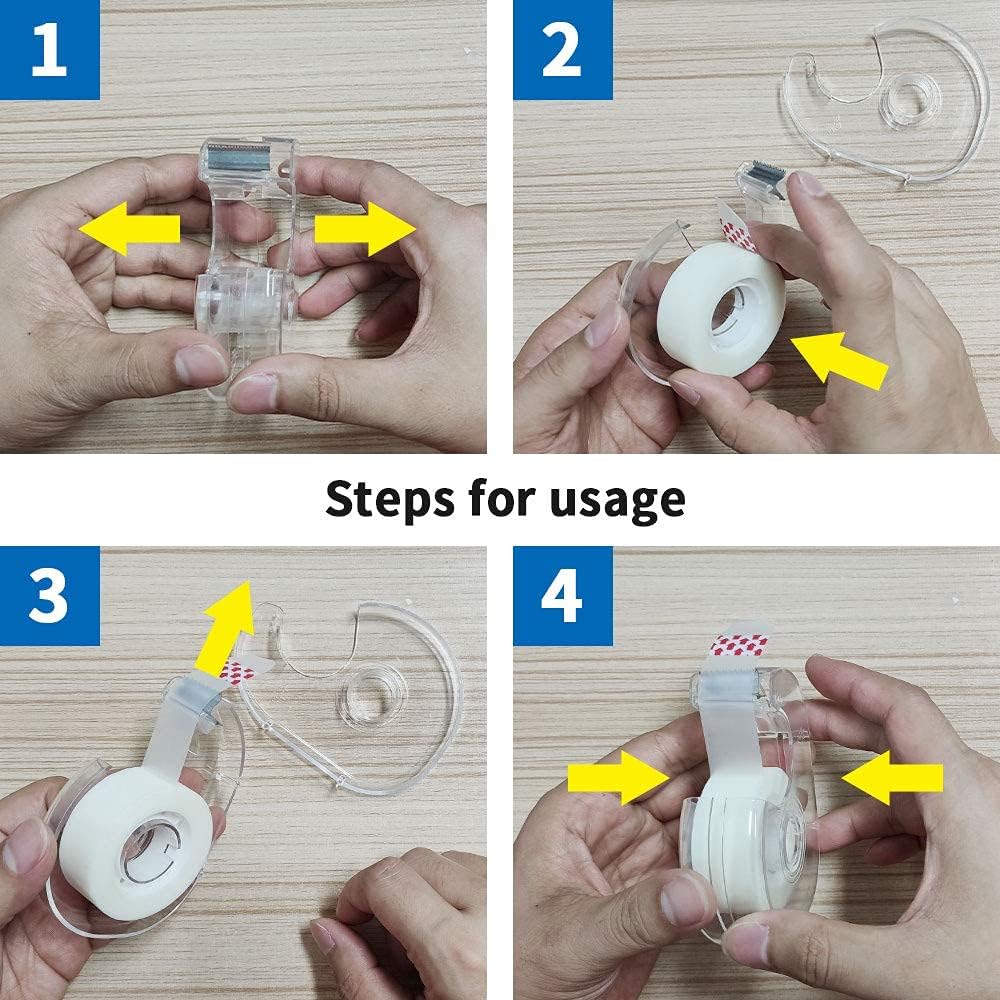 1

2

Steps for usage

3

4