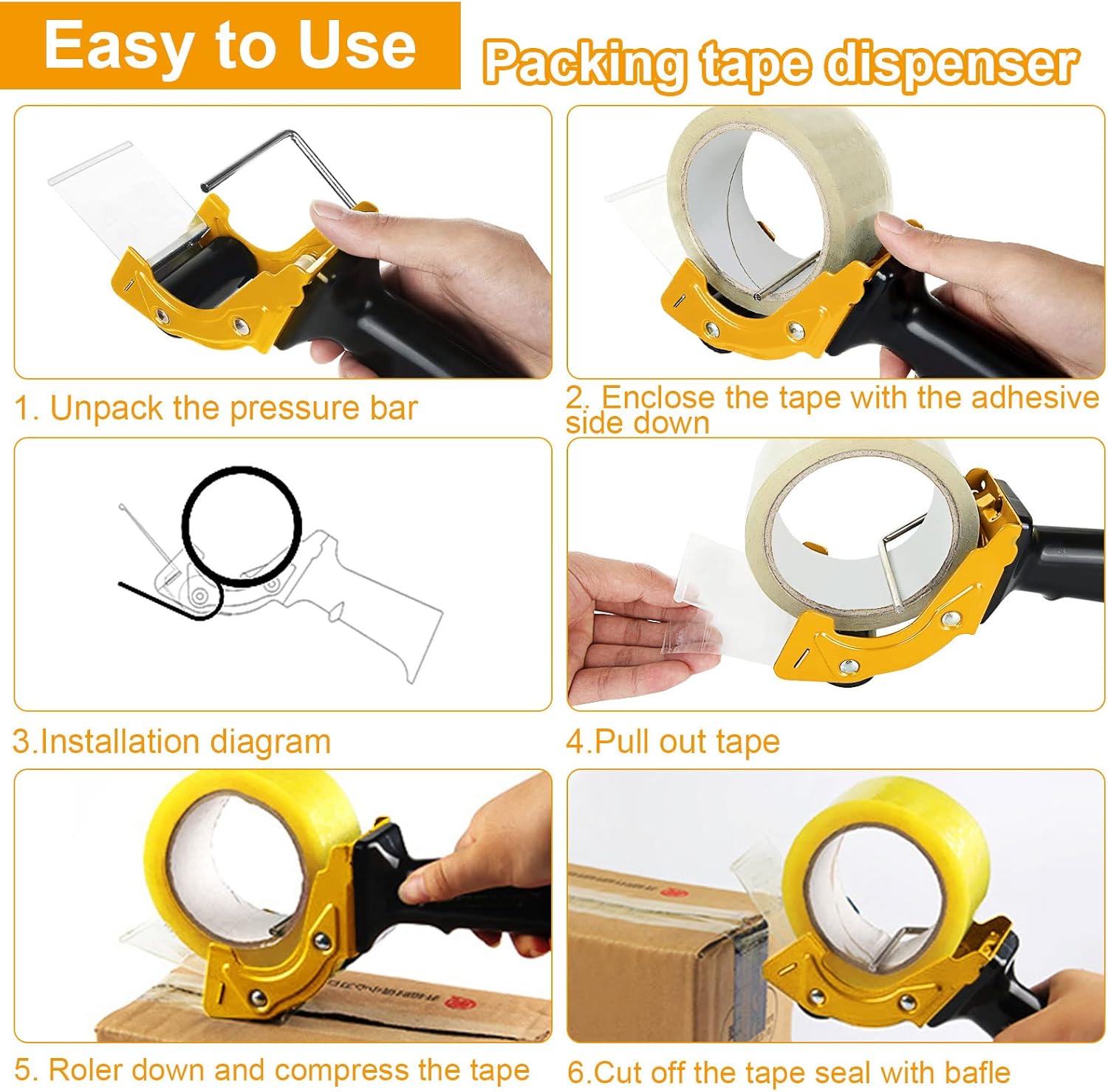 Easy to Use

Packing tape dispenser

1. Unpack the pressure bar

2. Enclose the tape with the adhesive side down

3.Installation diagram

4.Pull out tape

5. Roler down and compress the tape

6.Cut off the tape seal with bafle