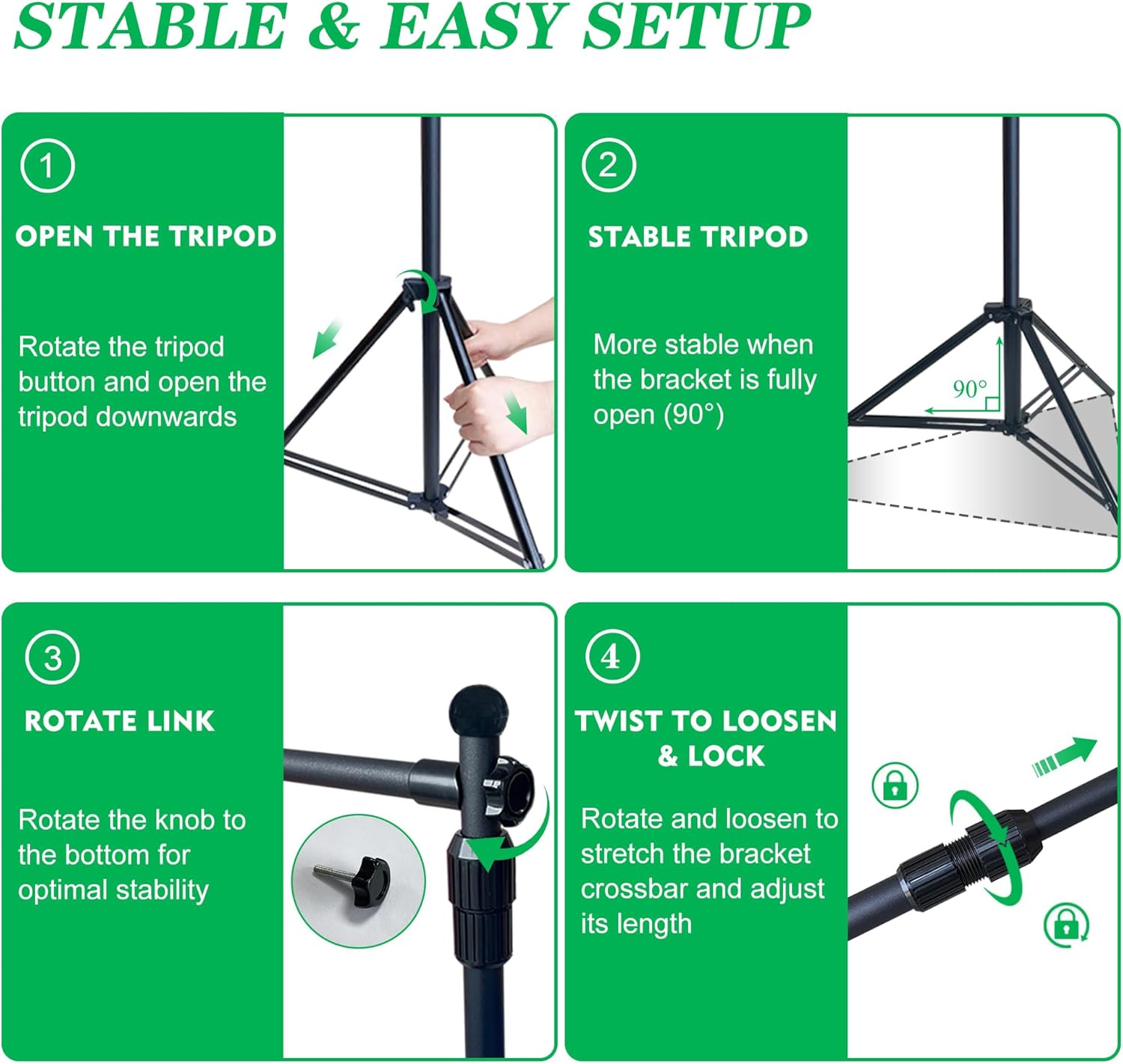 STABLE & EASY SETUP

1

OPEN THE TRIPOD

Rotate the tripod button and open the tripod downwards

2

STABLE TRIPOD

More stable when the bracket is fully open (90°)

90°

3

ROTATE LINK

Rotate the knob to the bottom for optimal stability

4

TWIST TO LOOSEN & LOCK

Rotate and loosen to stretch the bracket crossbar and adjust its length