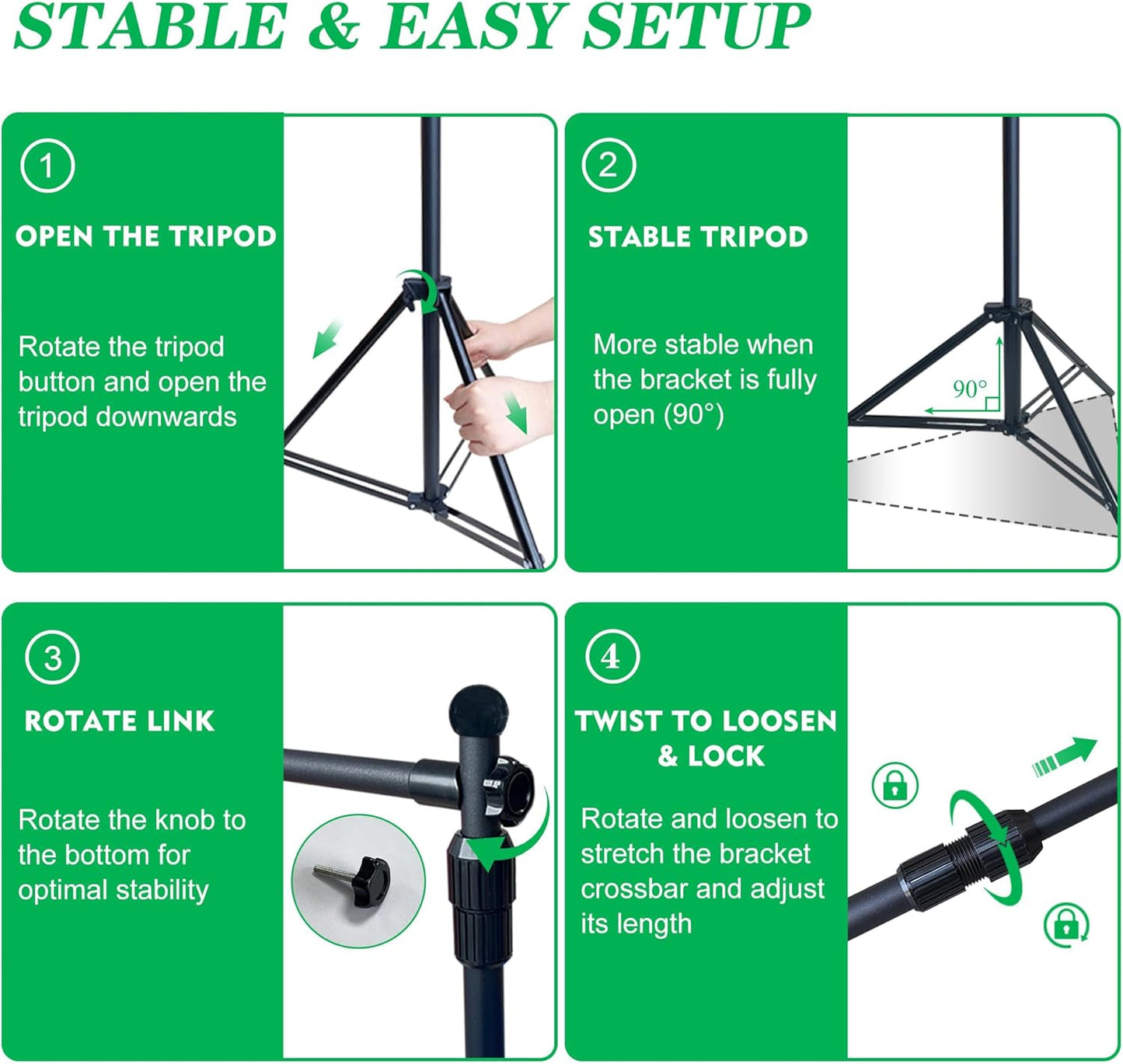 STABLE & EASY SETUP

①

OPEN THE TRIPOD

Rotate the tripod button and open the tripod downwards

②

STABLE TRIPOD

More stable when the bracket is fully open (90°)

90°

③

ROTATE LINK

Rotate the knob to the bottom for optimal stability

④

TWIST TO LOOSEN & LOCK

Rotate and loosen to stretch the bracket crossbar and adjust its length