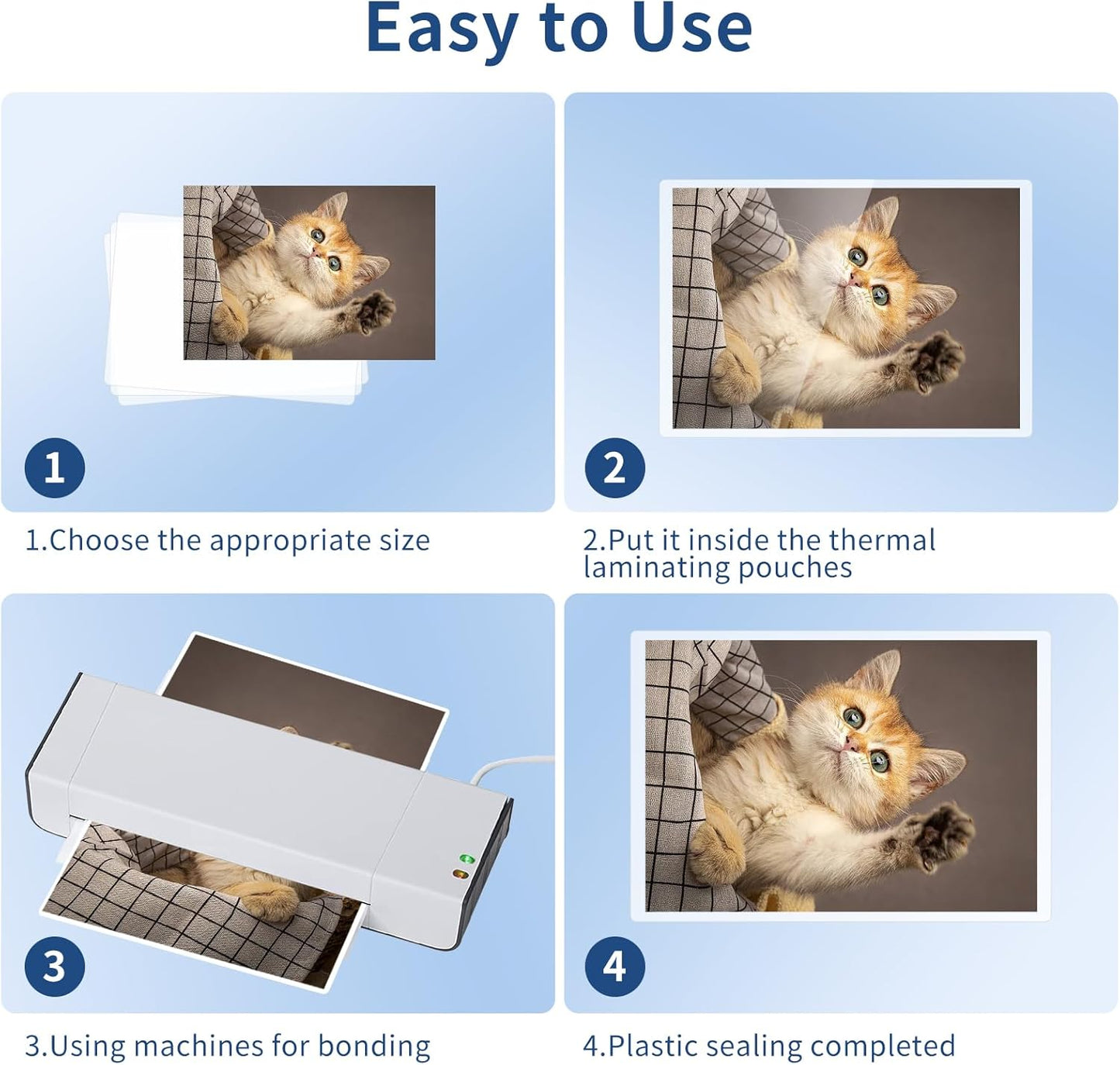 Easy to Use

1

1.Choose the appropriate size

2

2.Put it inside the thermal laminating pouches

3

3.Using machines for bonding

4

4.Plastic sealing completed