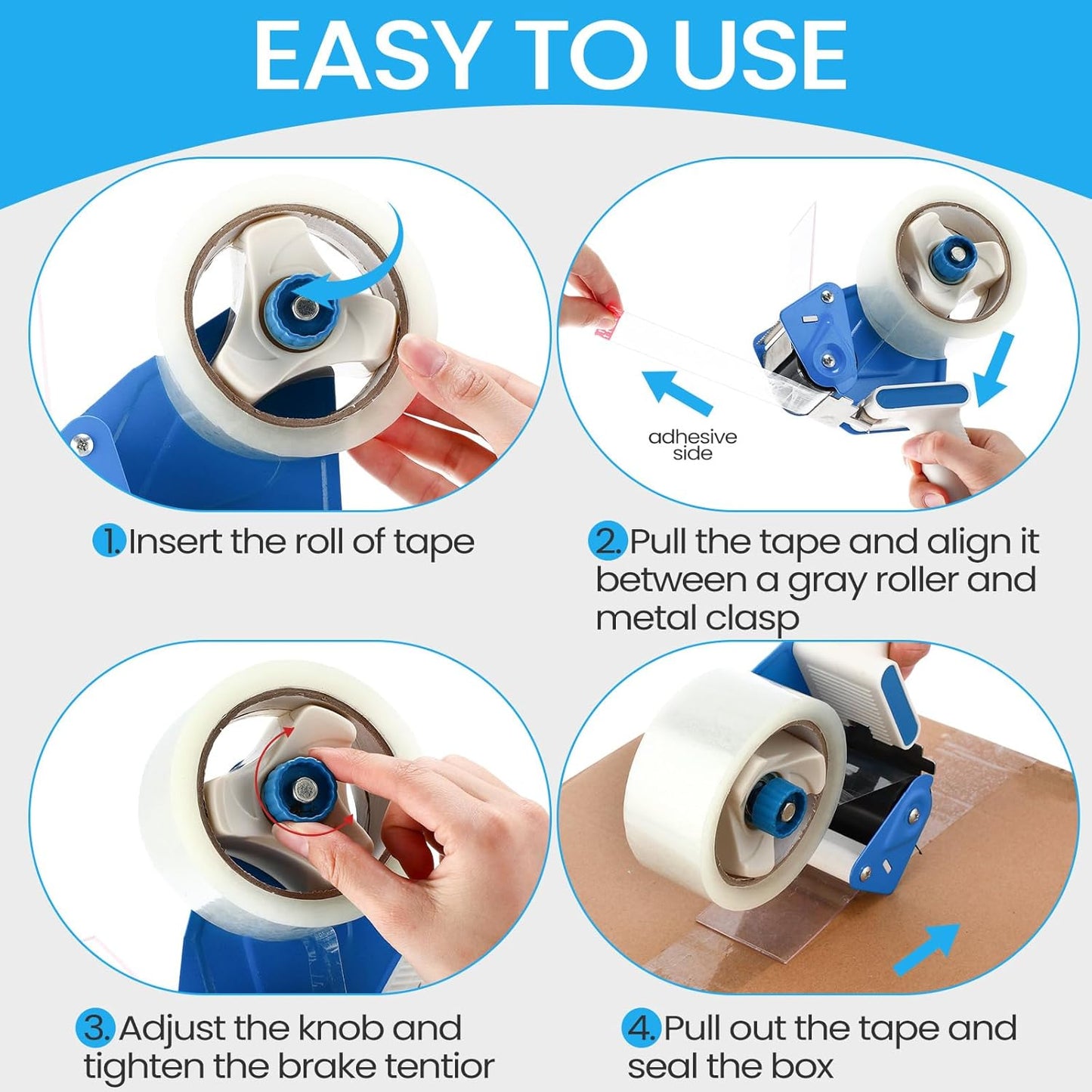 EASY TO USE

adhesive side

1. Insert the roll of tape

2. Pull the tape and align it between a gray roller and metal clasp

3. Adjust the knob and tighten the brake tentior

4. Pull out the tape and seal the box