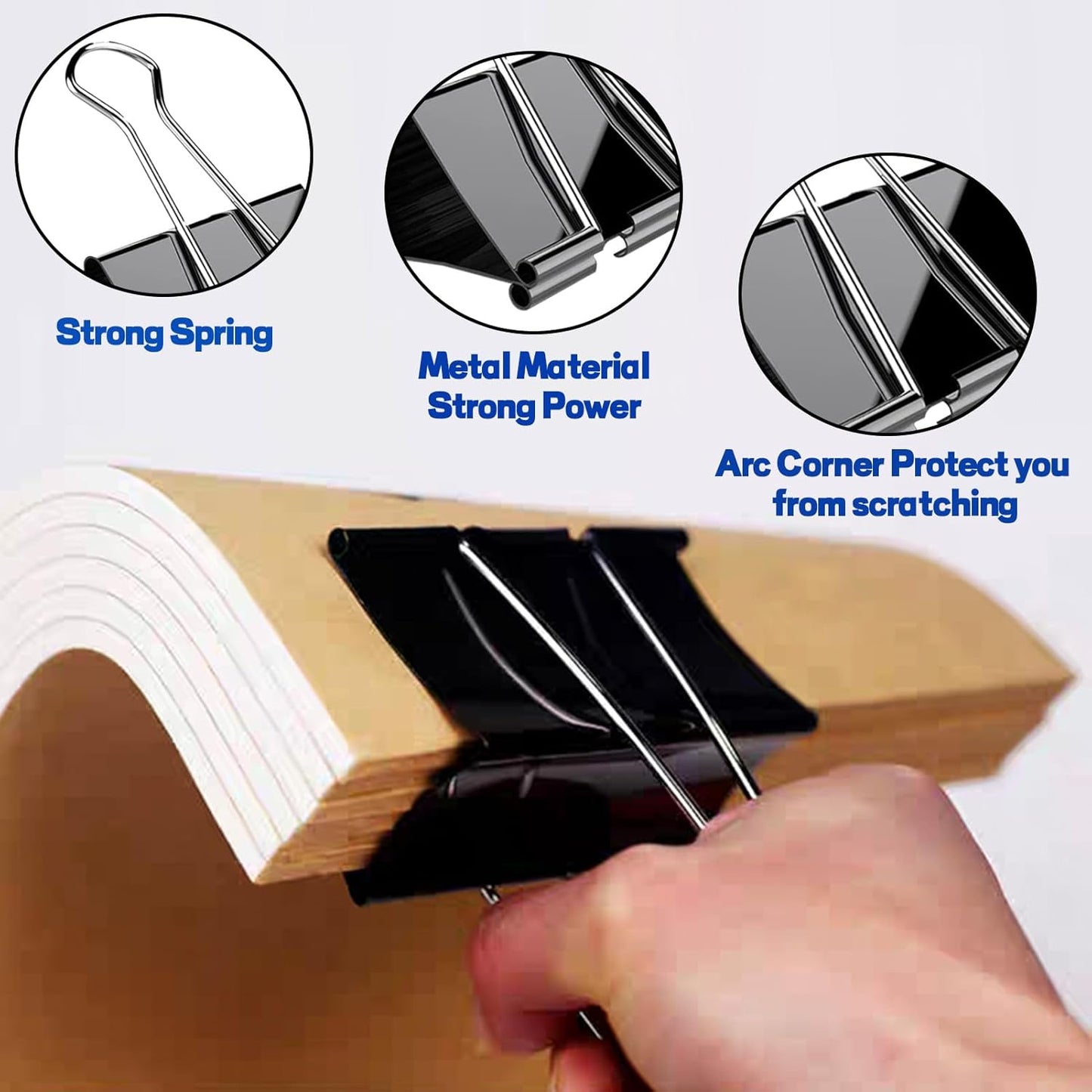 Strong Spring

Metal Material
Strong Power

Arc Corner Protect you
from scratching