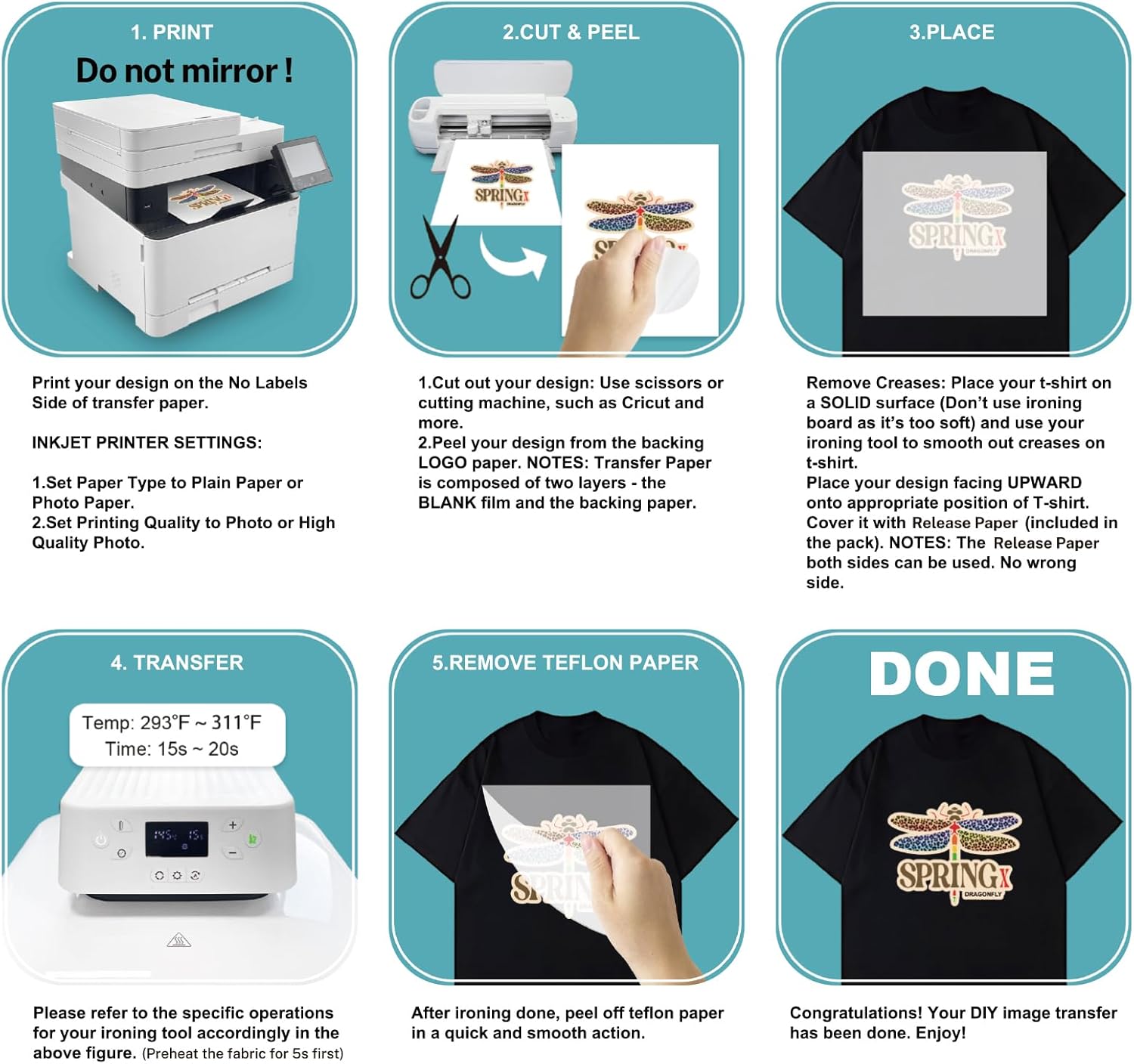 1. PRINT

Do not mirror !

SPRINGX

Print your design on the No Labels Side of transfer paper.

INKJET PRINTER SETTINGS:

1.Set Paper Type to Plain Paper or Photo Paper.
2.Set Printing Quality to Photo or High Quality Photo.

2.CUT & PEEL

SPRINGX
DRAGONFLY

1.Cut out your design: Use scissors or cutting machine, such as Cricut and more.
2.Peel your design from the backing LOGO paper. NOTES: Transfer Paper is composed of two layers - the BLANK film and the backing paper.

3.PLACE

SPRINGX
DRAGONFLY

Remove Creases: Place your t-shirt on a SOLID surface (Don't use ironing board as it's too soft) and use your ironing tool to smooth out creases on t-shirt.
Place your design facing UPWARD onto appropriate position of T-shirt. Cover it with Release Paper (included in the pack). NOTES: The Release Paper both sides can be used. No wrong side.

4. TRANSFER

Temp: 293°F ~ 311°F
Time: 15s ~ 20s

Please refer to the specific operations for your ironing tool accordingly in the above figure. (Preheat the fabric for 5s first)

5.REMOVE TEFLON PAPER

After ironing done, peel off teflon paper in a quick and smooth action.

DONE

SPRINGX
DRAGONFLY

Congratulations! Your DIY image transfer has been done. Enjoy!