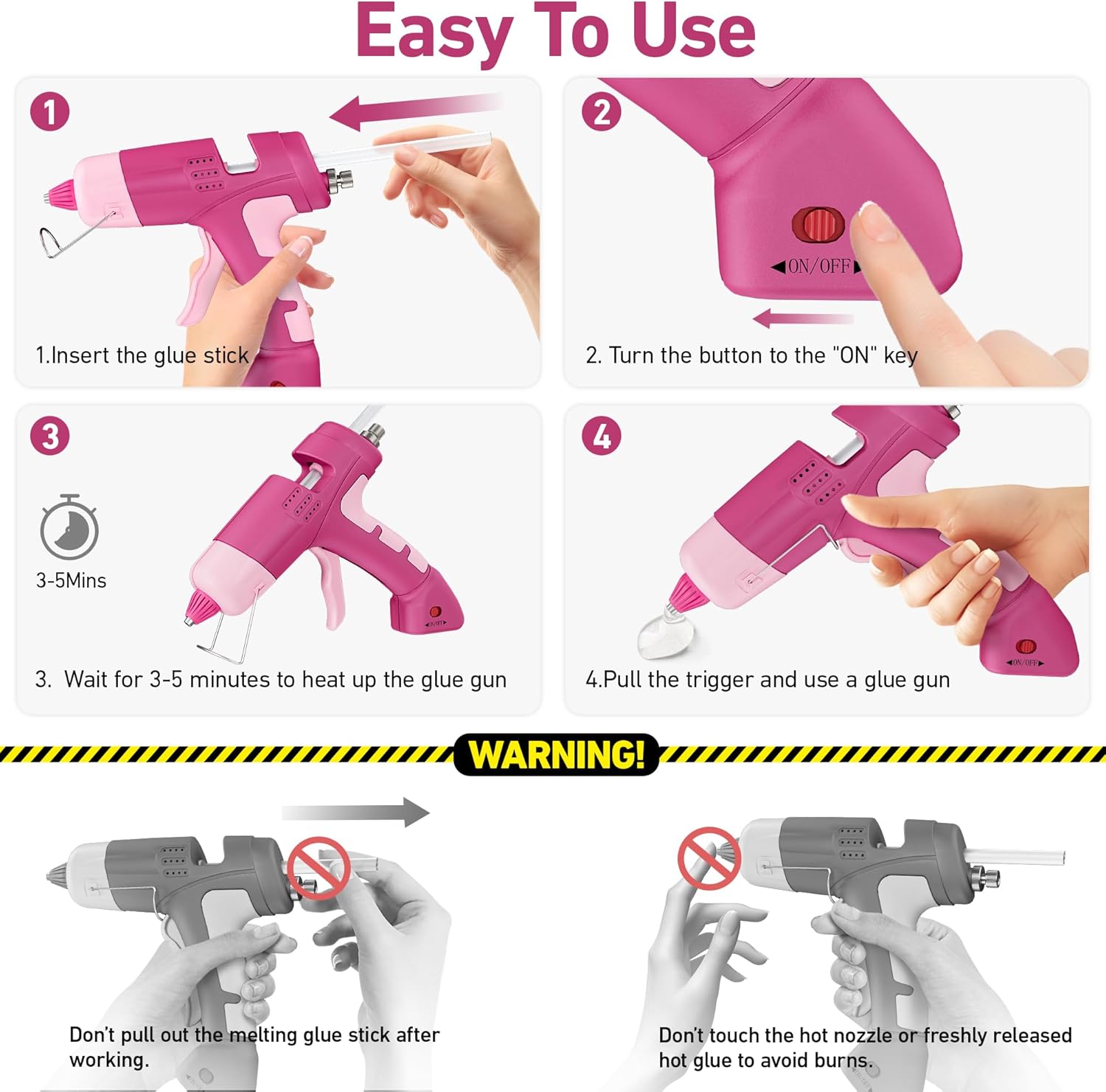 Easy To Use

1

1.Insert the glue stick

2

◀ON/OFF▶

2. Turn the button to the "ON" key

3

3-5Mins

◀ON/OFF▶

3.  Wait for 3-5 minutes to heat up the glue gun

4

◀ON/OFF▶

4.Pull the trigger and use a glue gun

WARNING!

Don't pull out the melting glue stick after working.

Don't touch the hot nozzle or freshly released hot glue to avoid burns.