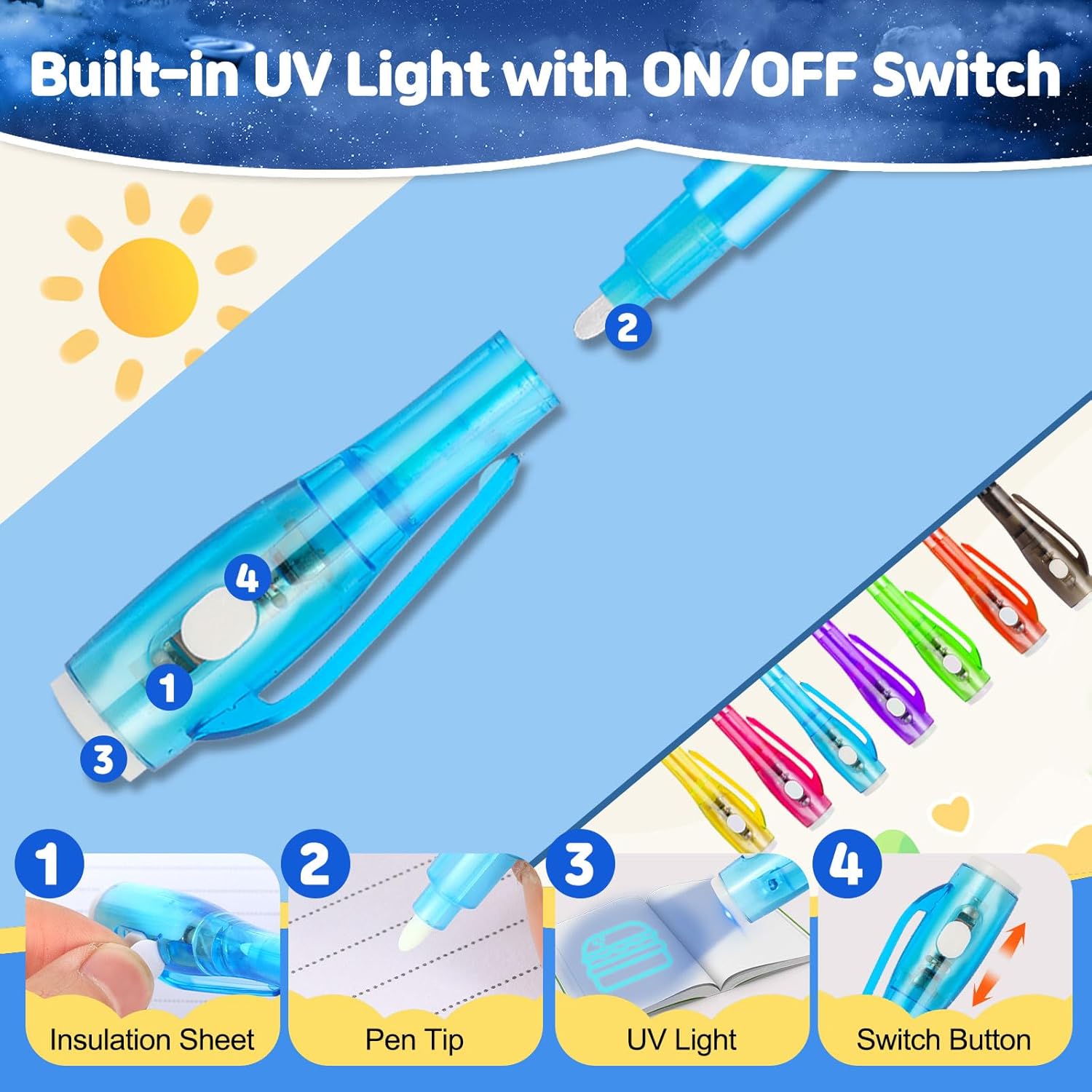 Built-in UV Light with ON/OFF Switch

2

4

1

3

1
Insulation Sheet

2
Pen Tip

3
UV Light

4
Switch Button