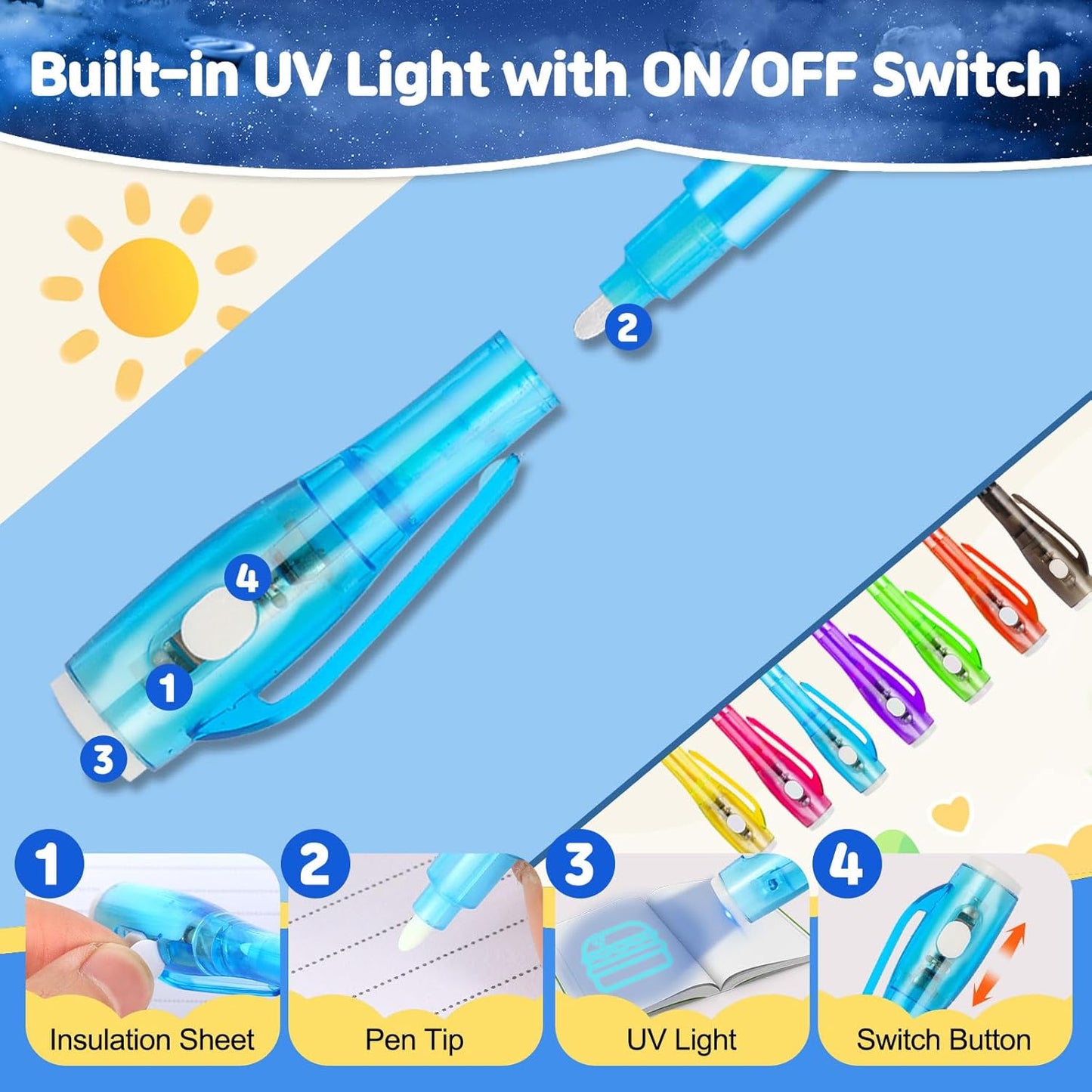 Built-in UV Light with ON/OFF Switch

2

4

1

3

1
Insulation Sheet

2
Pen Tip

3
UV Light

4
Switch Button