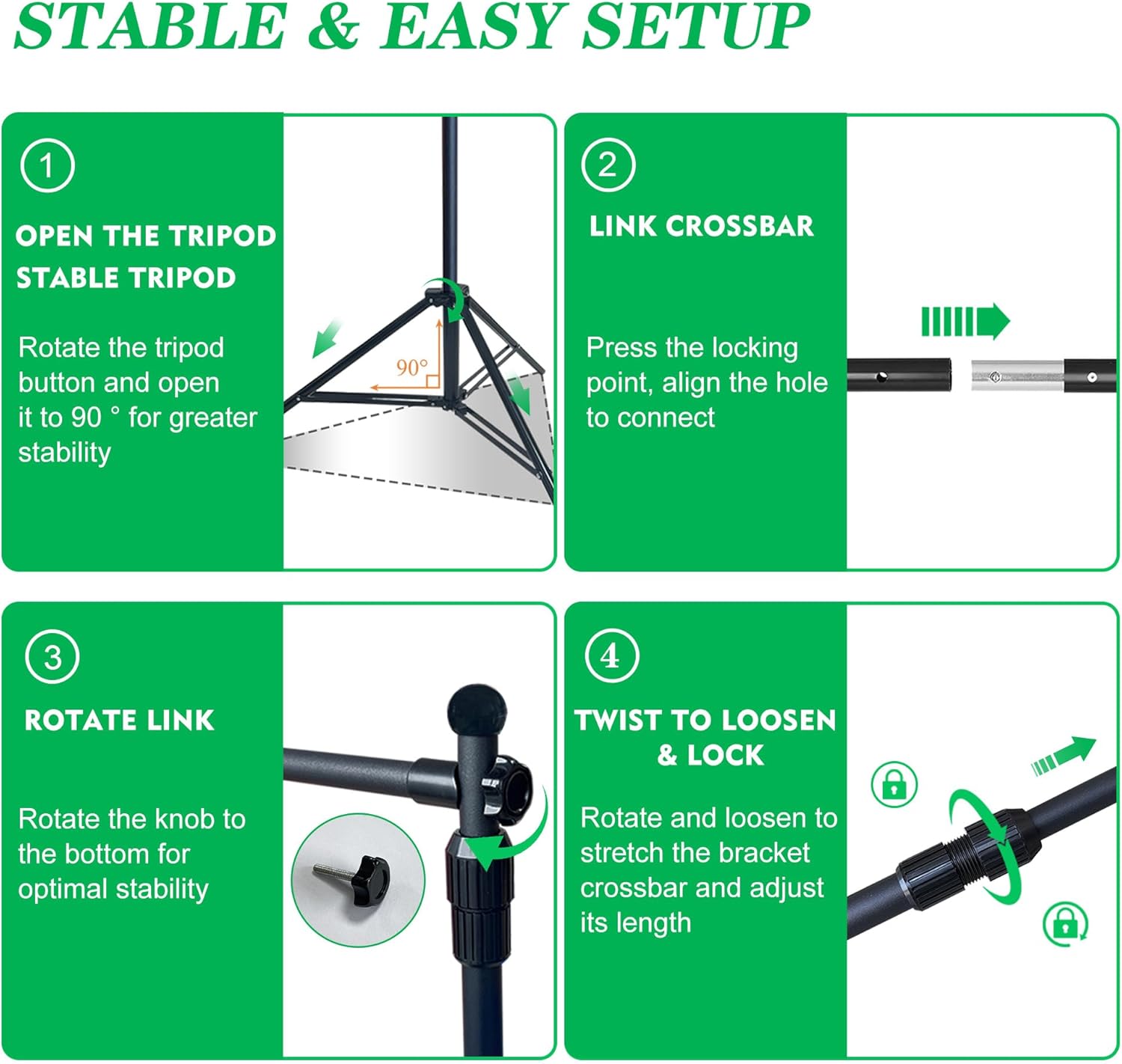 STABLE & EASY SETUP

1

OPEN THE TRIPOD
STABLE TRIPOD

Rotate the tripod button and open it to 90 ° for greater stability

90°

2

LINK CROSSBAR

Press the locking point, align the hole to connect

3

ROTATE LINK

Rotate the knob to the bottom for optimal stability

4

TWIST TO LOOSEN & LOCK

Rotate and loosen to stretch the bracket crossbar and adjust its length