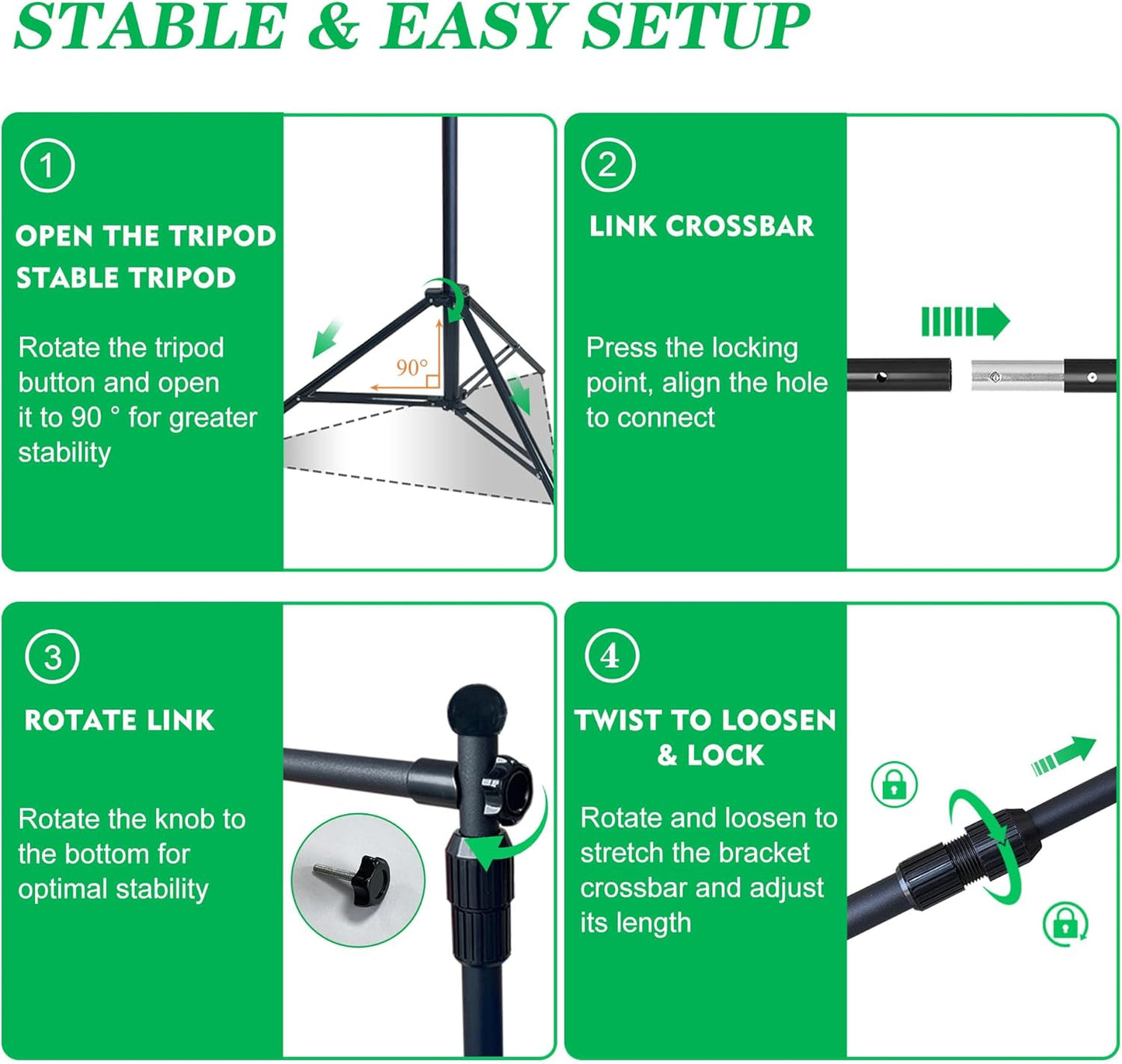 STABLE & EASY SETUP

1

OPEN THE TRIPOD
STABLE TRIPOD

Rotate the tripod button and open it to 90 ° for greater stability

90°

2

LINK CROSSBAR

Press the locking point, align the hole to connect

3

ROTATE LINK

Rotate the knob to the bottom for optimal stability

4

TWIST TO LOOSEN & LOCK

Rotate and loosen to stretch the bracket crossbar and adjust its length