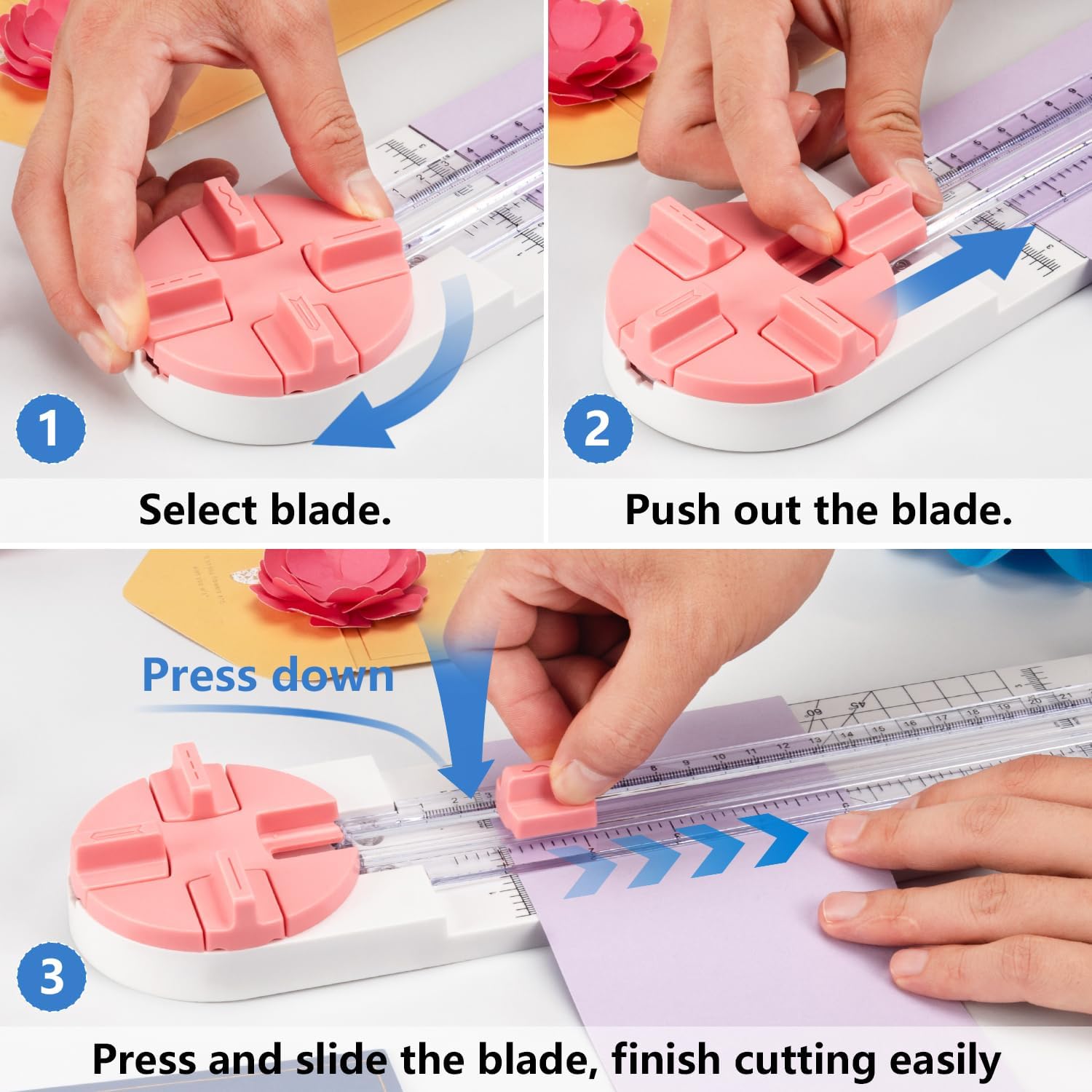 1

Select blade.

2

Push out the blade.

Press down

3

Press and slide the blade, finish cutting easily