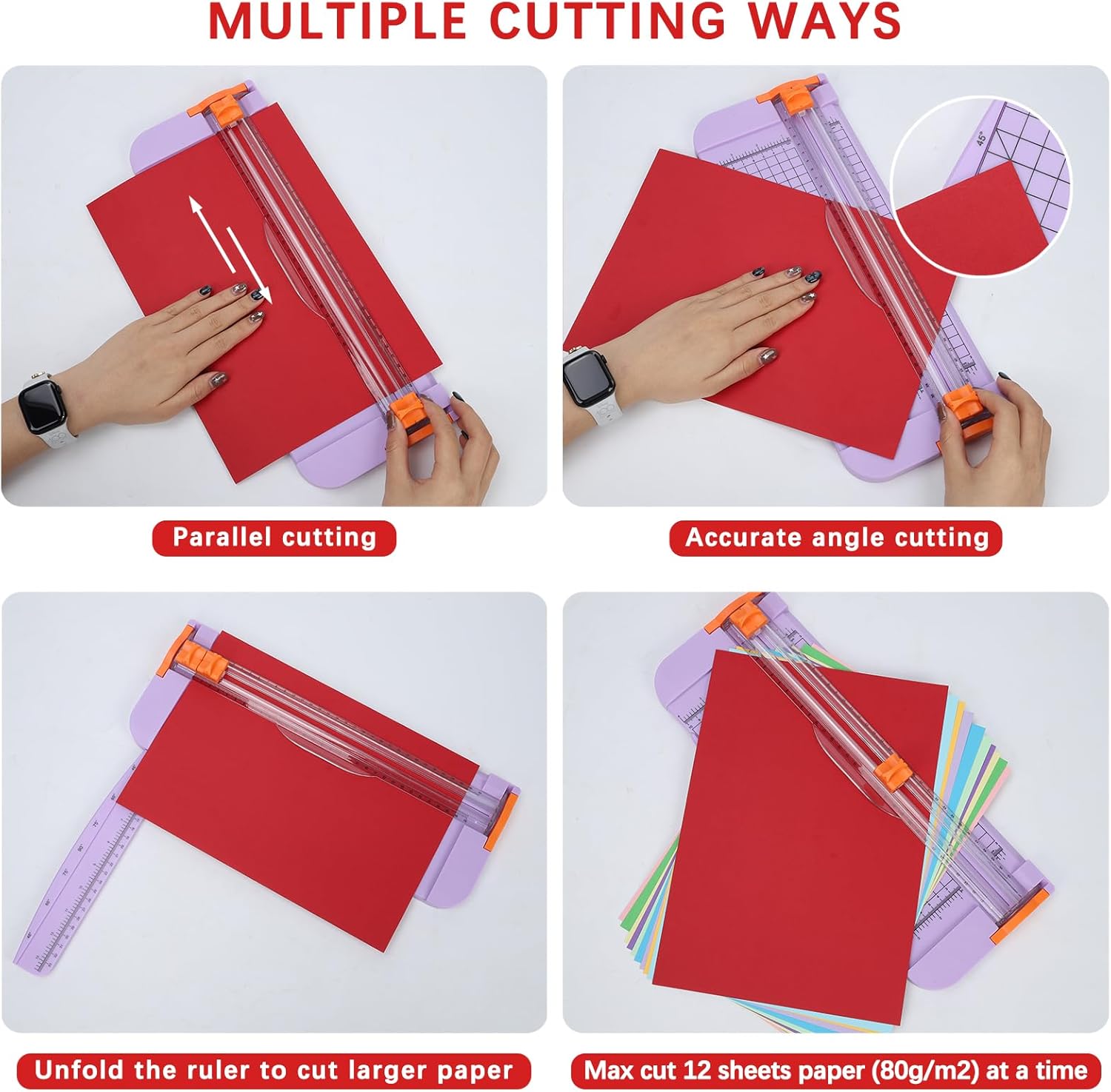 MULTIPLE CUTTING WAYS

45°

Parallel cutting

Accurate angle cutting

Unfold the ruler to cut larger paper

Max cut 12 sheets paper (80g/m2) at a time