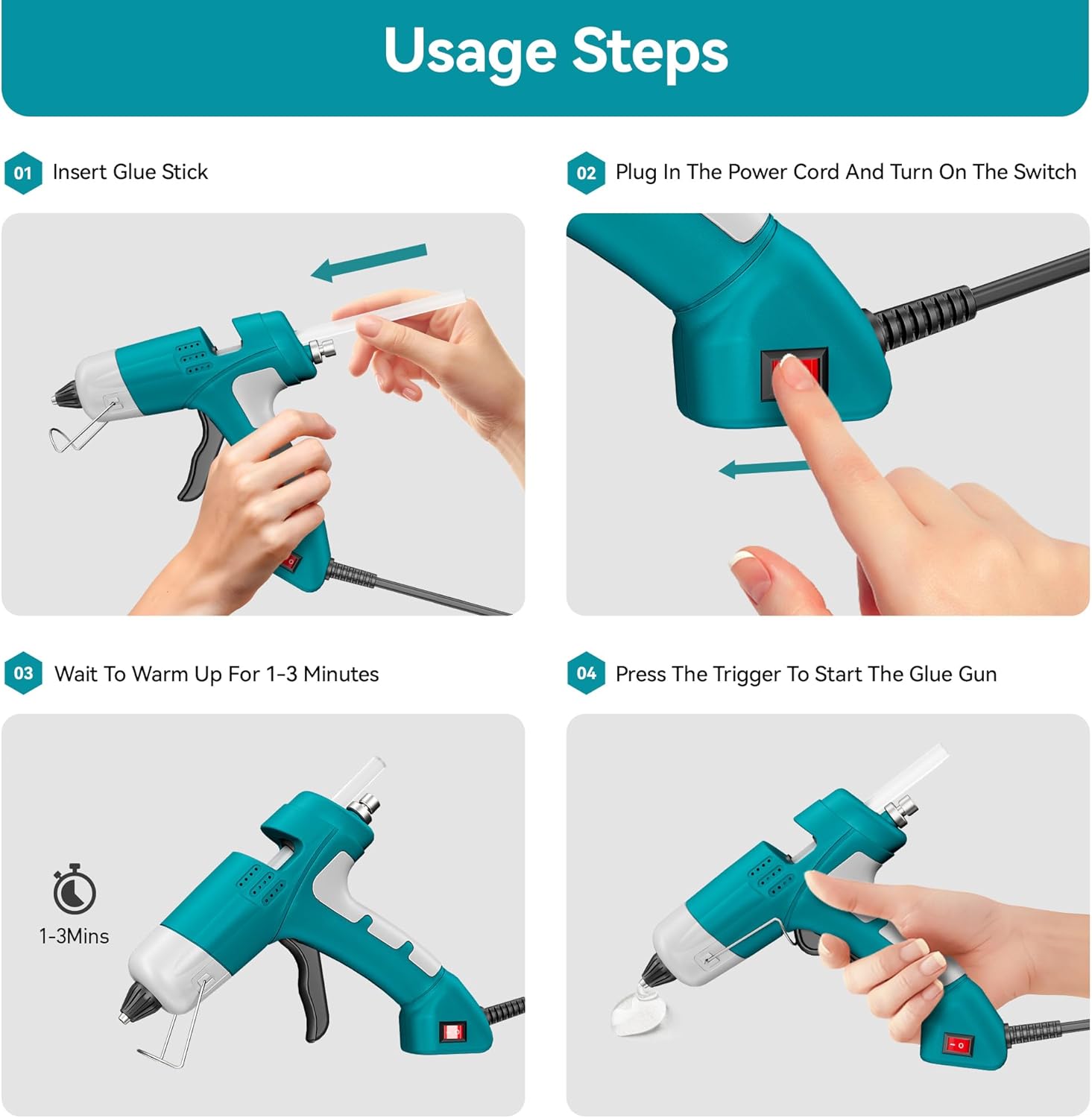 Usage Steps

01 Insert Glue Stick

02 Plug In The Power Cord And Turn On The Switch

03 Wait To Warm Up For 1-3 Minutes

1-3Mins

04 Press The Trigger To Start The Glue Gun