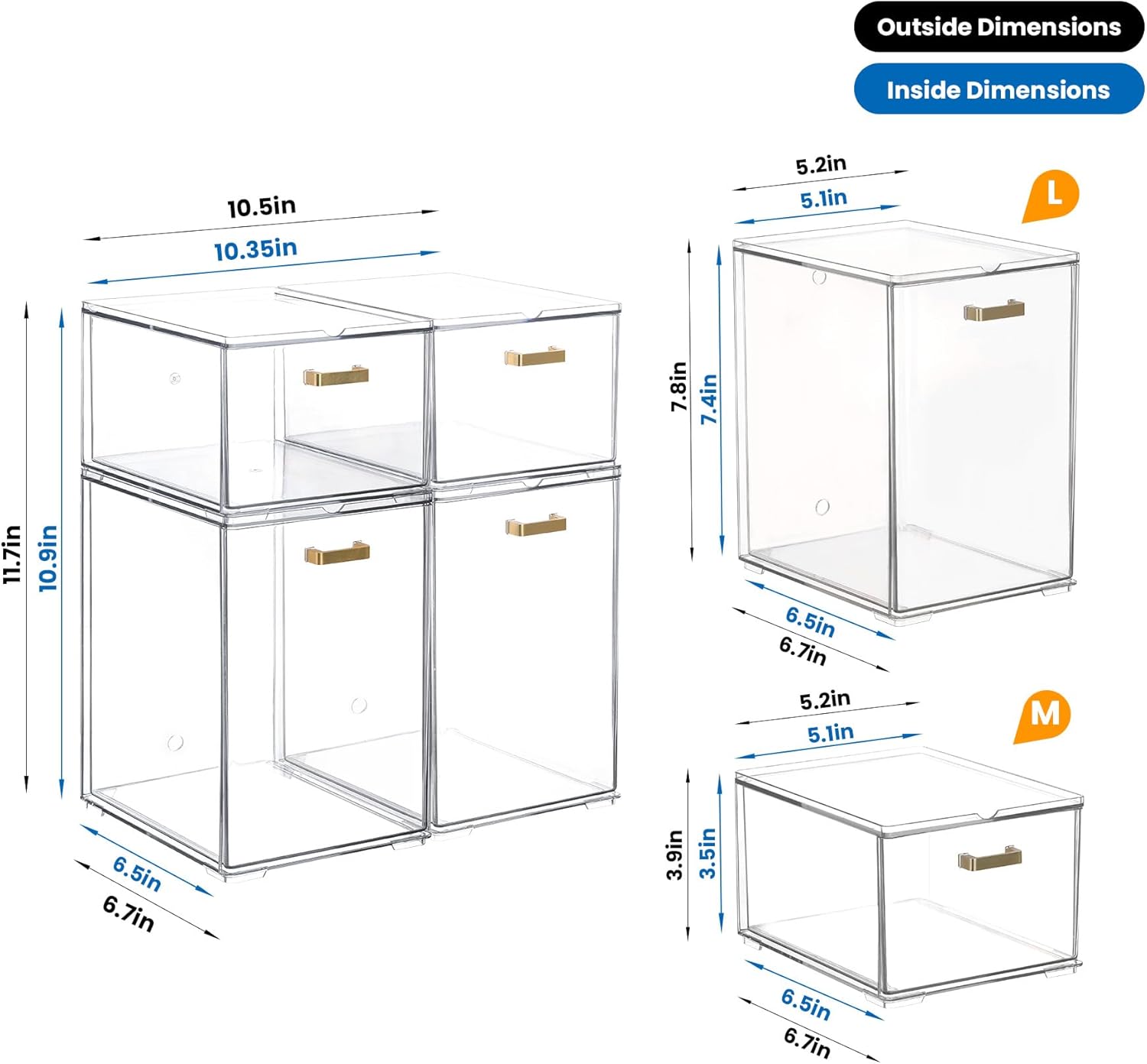 Outside Dimensions

Inside Dimensions

10.5in

10.35in

11.7in

10.9in

6.5in

6.7in

5.2in

5.1in

L

7.8in

7.4in

6.5in

6.7in

5.2in

5.1in

M

3.9in

3.5in

6.5in

6.7in