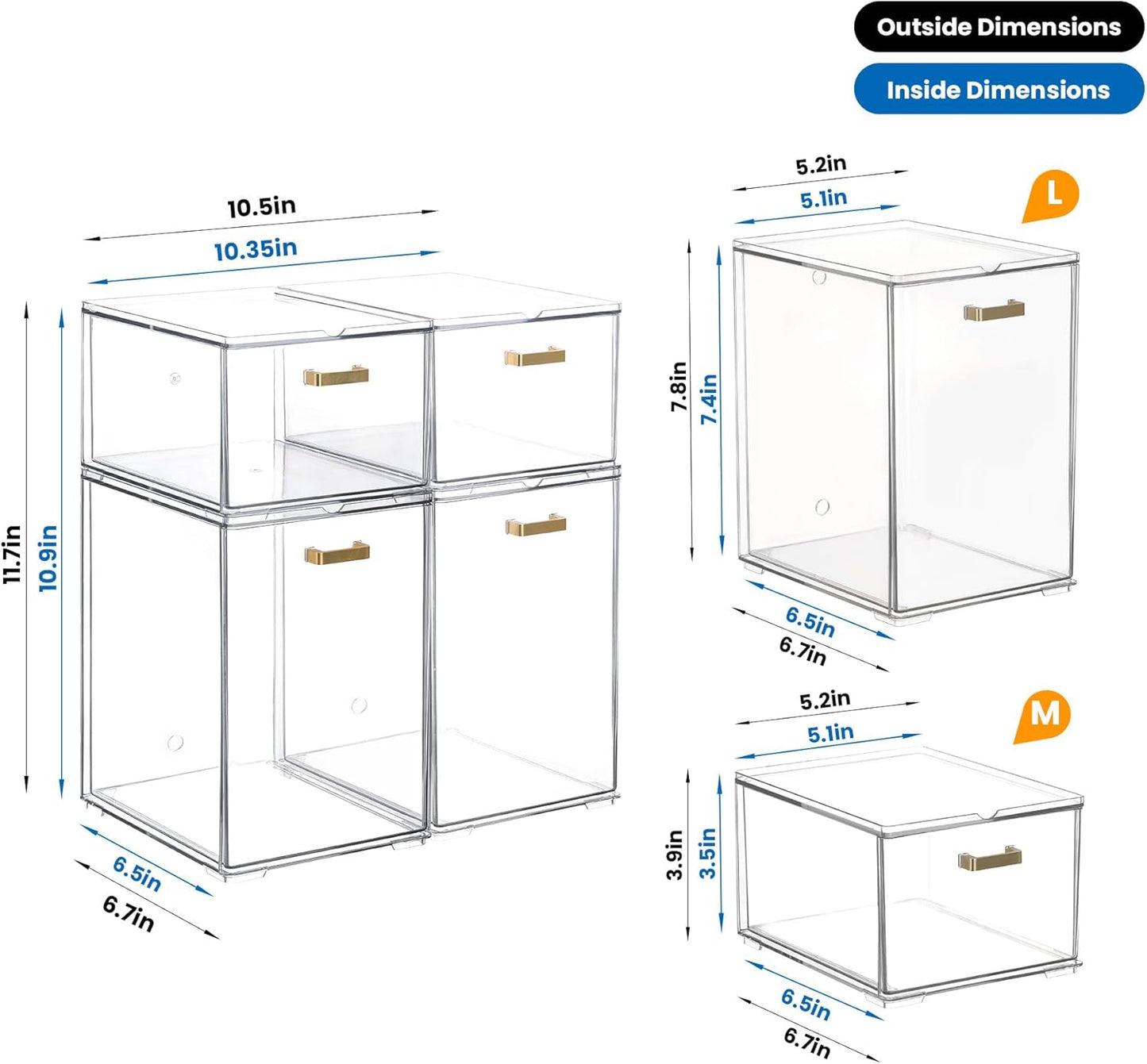 Outside Dimensions

Inside Dimensions

10.5in
10.35in
11.7in
10.9in
6.5in
6.7in

5.2in
5.1in
L
7.8in
7.4in
6.5in
6.7in

5.2in
5.1in
M
3.9in
3.5in
6.5in
6.7in