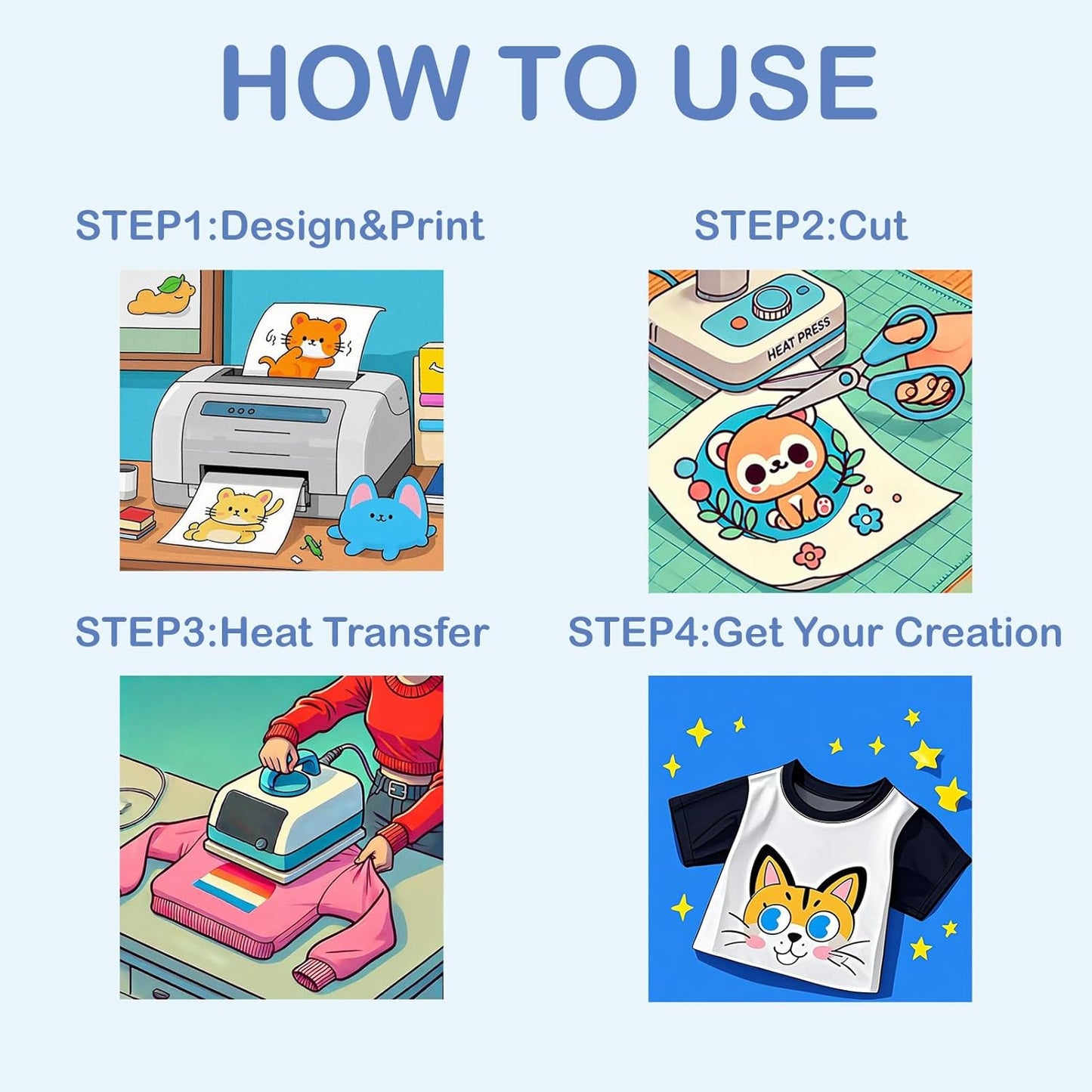 HOW TO USE

STEP1:Design&Print

STEP2:Cut

HEAT PRESS

STEP3:Heat Transfer

STEP4:Get Your Creation