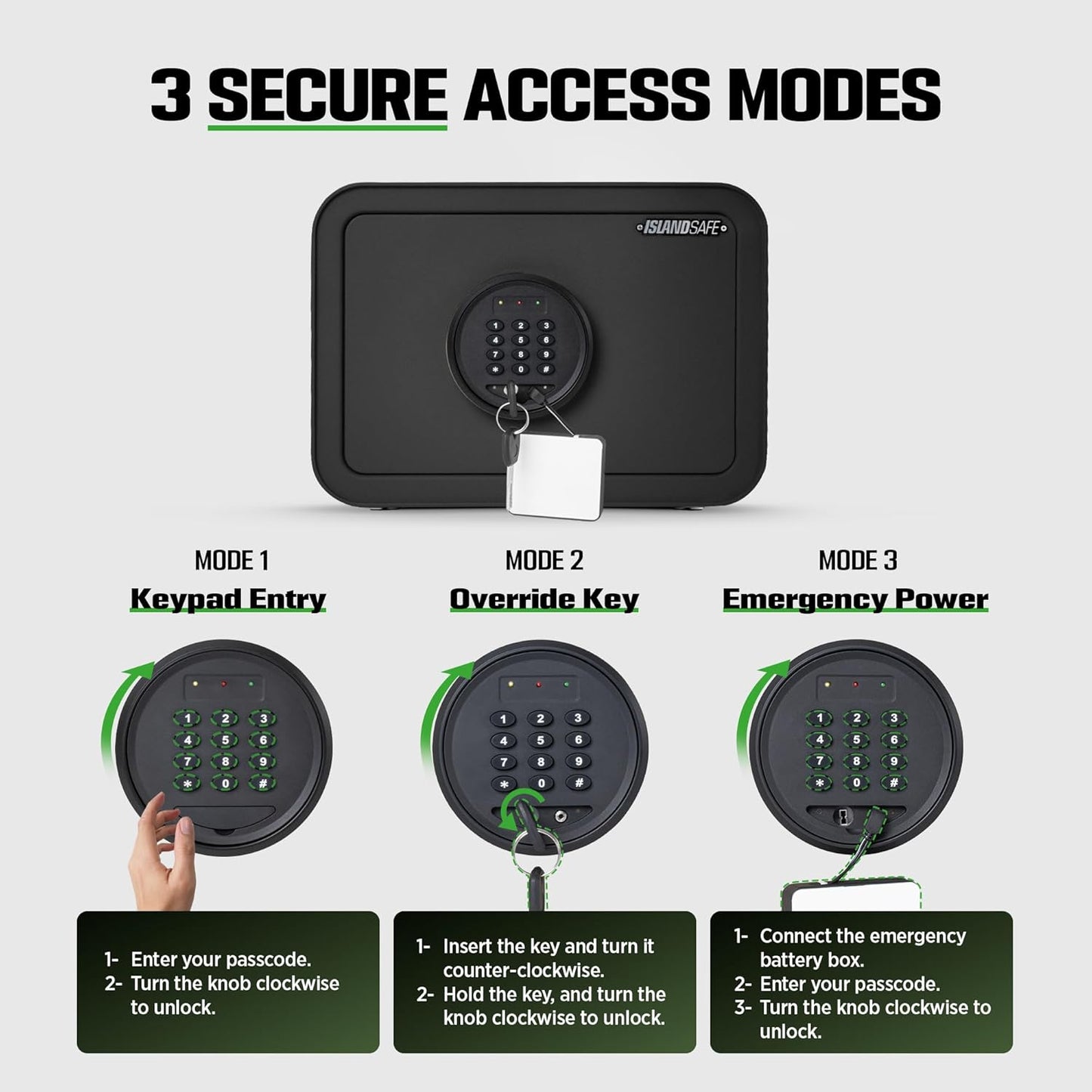 3 SECURE ACCESS MODES

ISLANDSAFE

1 2 3
4 5 6
7 8 9
* 0 #

MODE 1
Keypad Entry

1 2 3
4 5 6
7 8 9
* 0 #

1- Enter your passcode.
2- Turn the knob clockwise to unlock.

MODE 2
Override Key

1 2 3
4 5 6
7 8 9
* 0 #

1- Insert the key and turn it counter-clockwise.
2- Hold the key, and turn the knob clockwise to unlock.

MODE 3
Emergency Power

1 2 3
4 5 6
7 8 9
* 0 #

1- Connect the emergency battery box.
2- Enter your passcode.
3- Turn the knob clockwise to unlock.