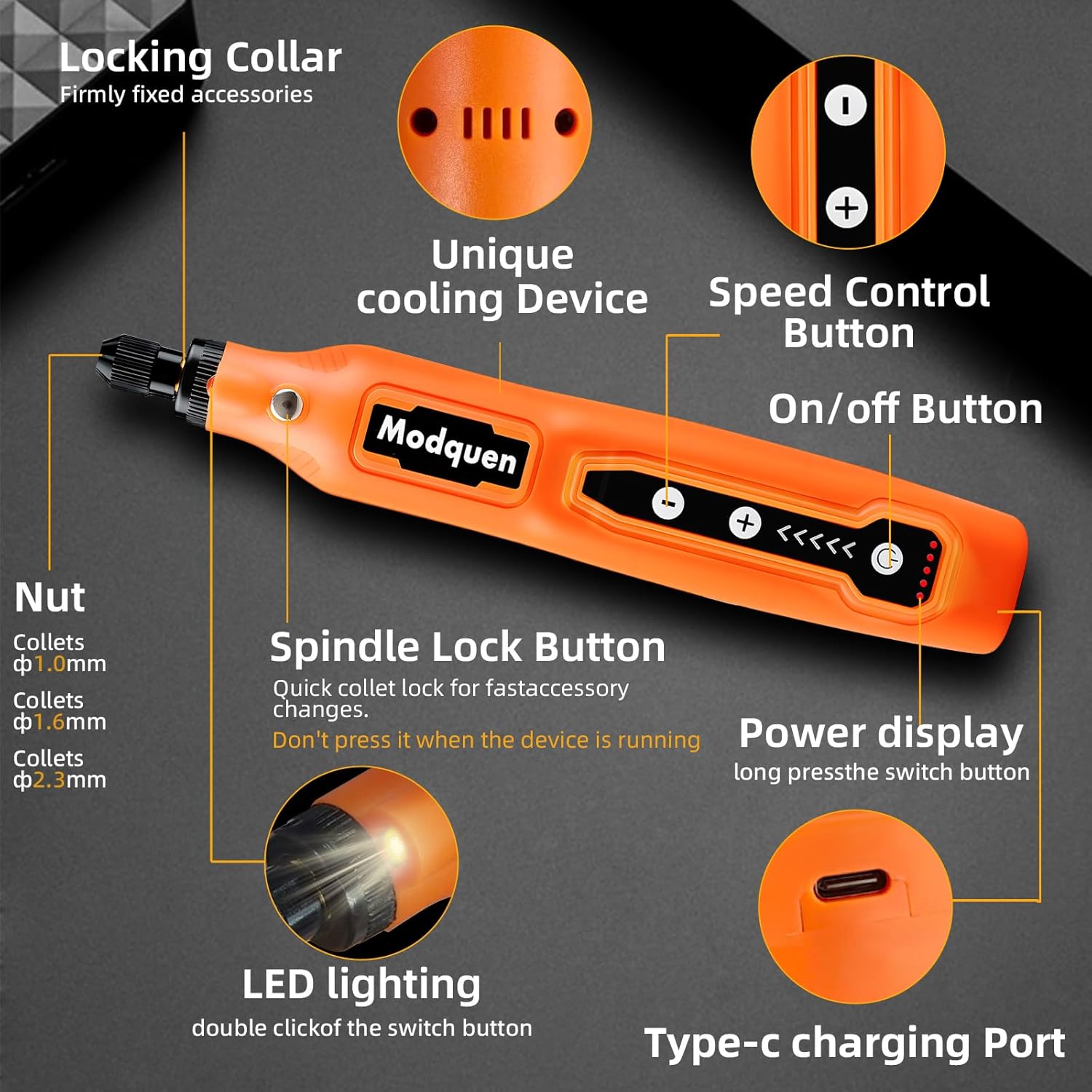 Locking Collar
Firmly fixed accessories

Unique cooling Device

Speed Control Button

On/off Button

Modquen

Nut
Collets ф1.0mm
Collets ф1.6mm
Collets ф2.3mm

Spindle Lock Button
Quick collet lock for fastaccessory changes.
Don't press it when the device is running

Power display
long pressthe switch button

LED lighting
double clickof the switch button

Type-c charging Port