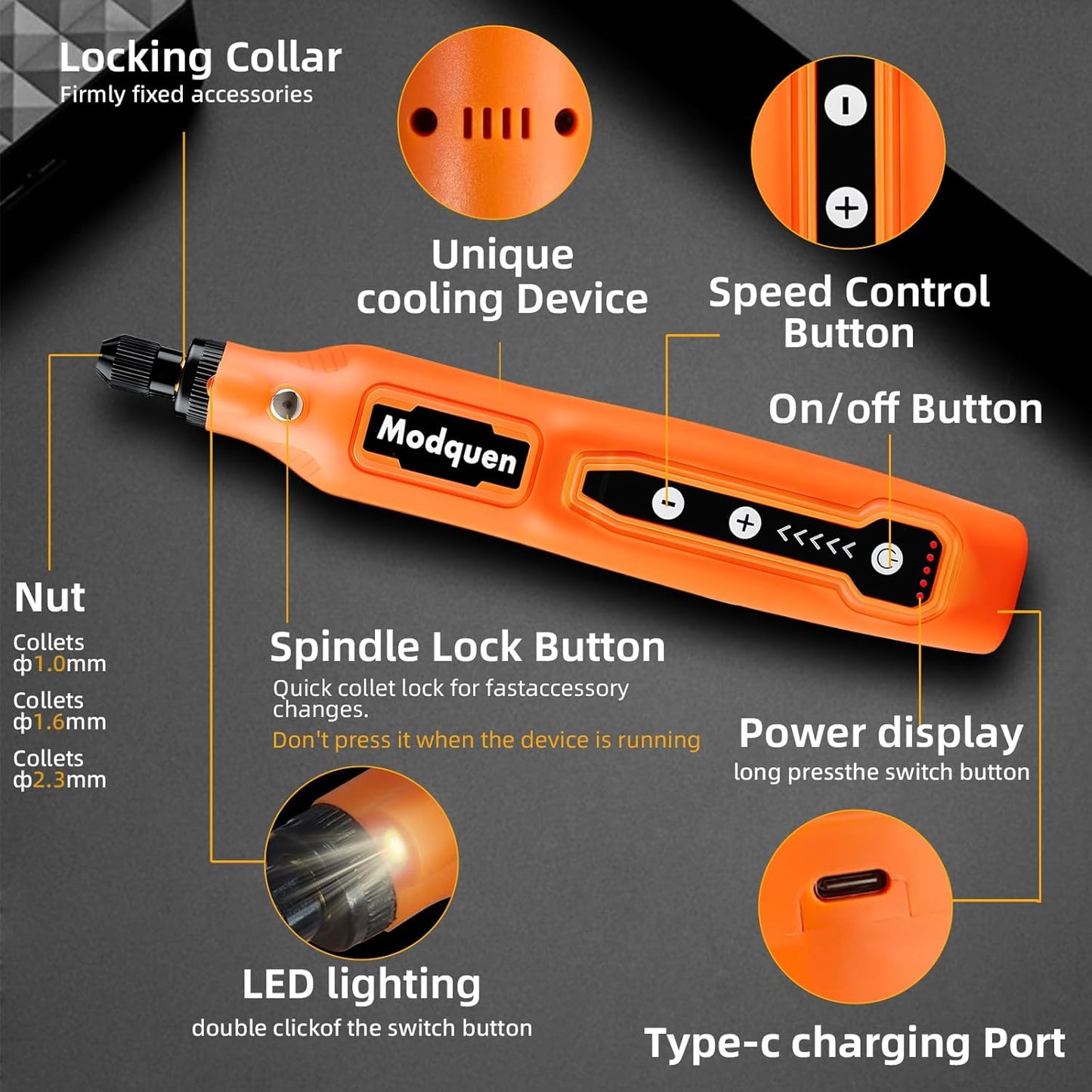 Locking Collar
Firmly fixed accessories

Unique cooling Device

Speed Control Button

On/off Button

Modquen

Nut
Collets ф1.0mm
Collets ф1.6mm
Collets ф2.3mm

Spindle Lock Button
Quick collet lock for fastaccessory changes.
Don't press it when the device is running

Power display
long pressthe switch button

LED lighting
double clickof the switch button

Type-c charging Port