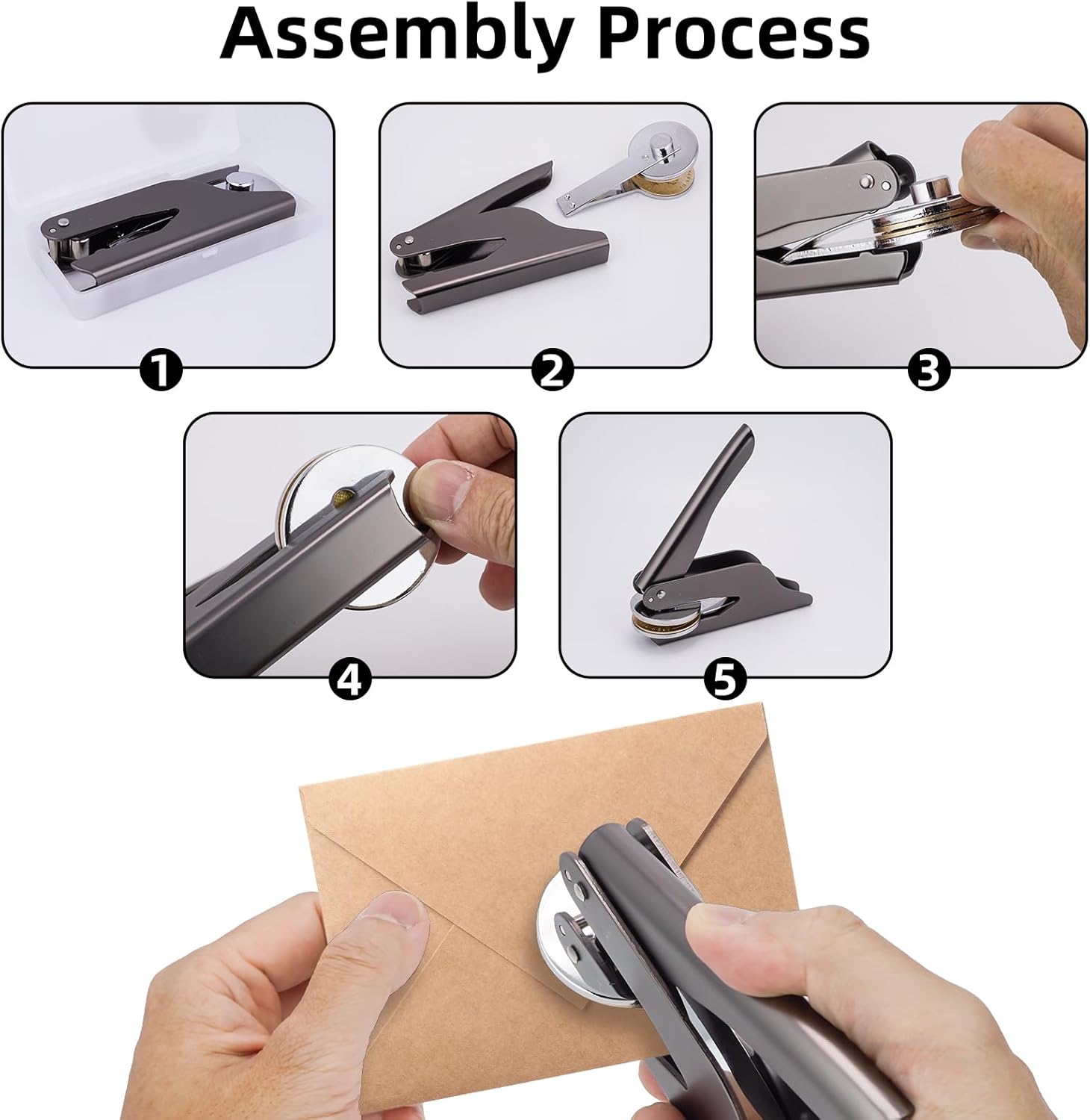 Assembly Process

1

2

3

4

5