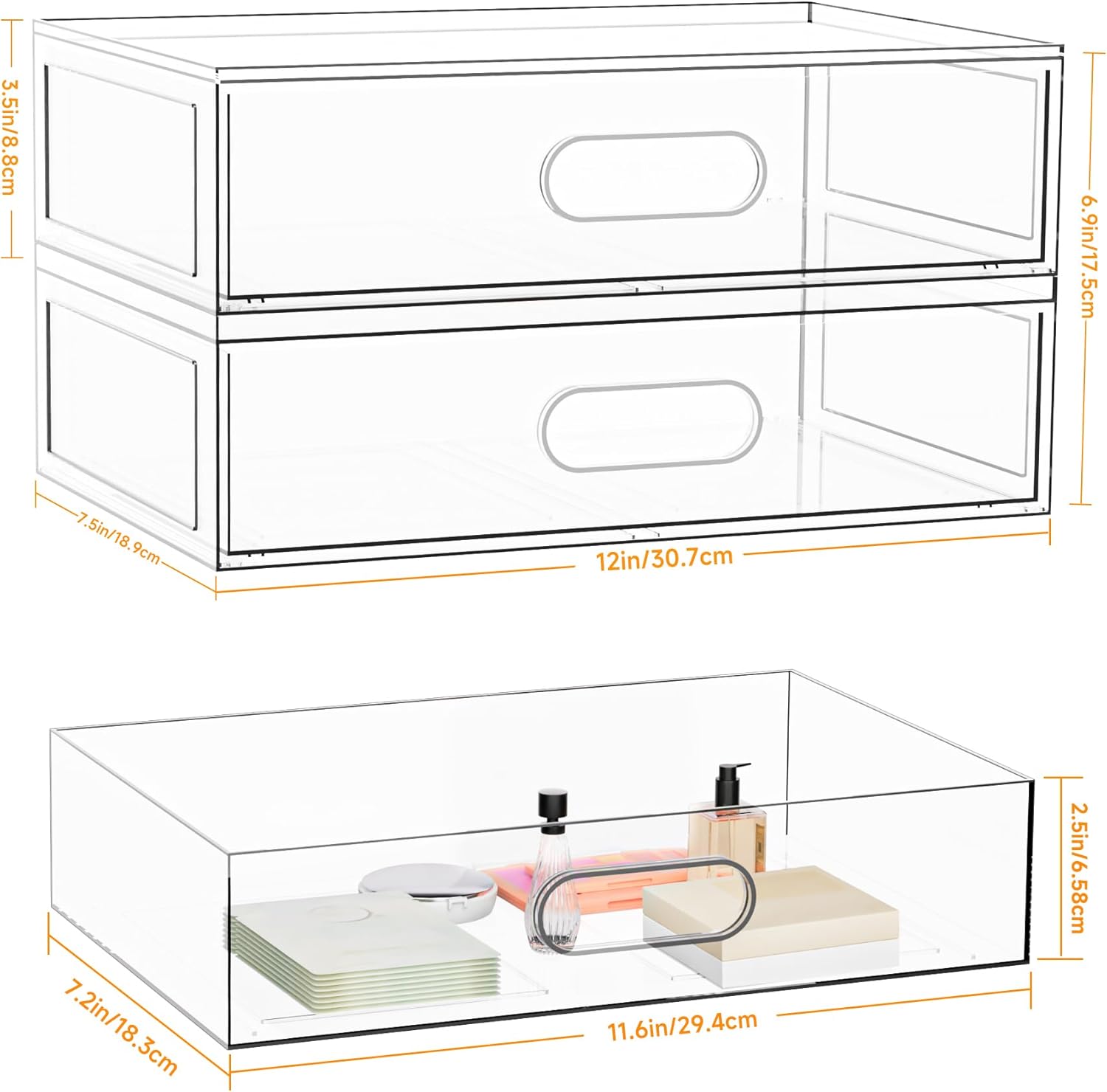 3.5in/8.8cm

6.9in/17.5cm

7.5in/18.9cm

12in/30.7cm

2.5in/6.58cm

7.2in/18.3cm

11.6in/29.4cm