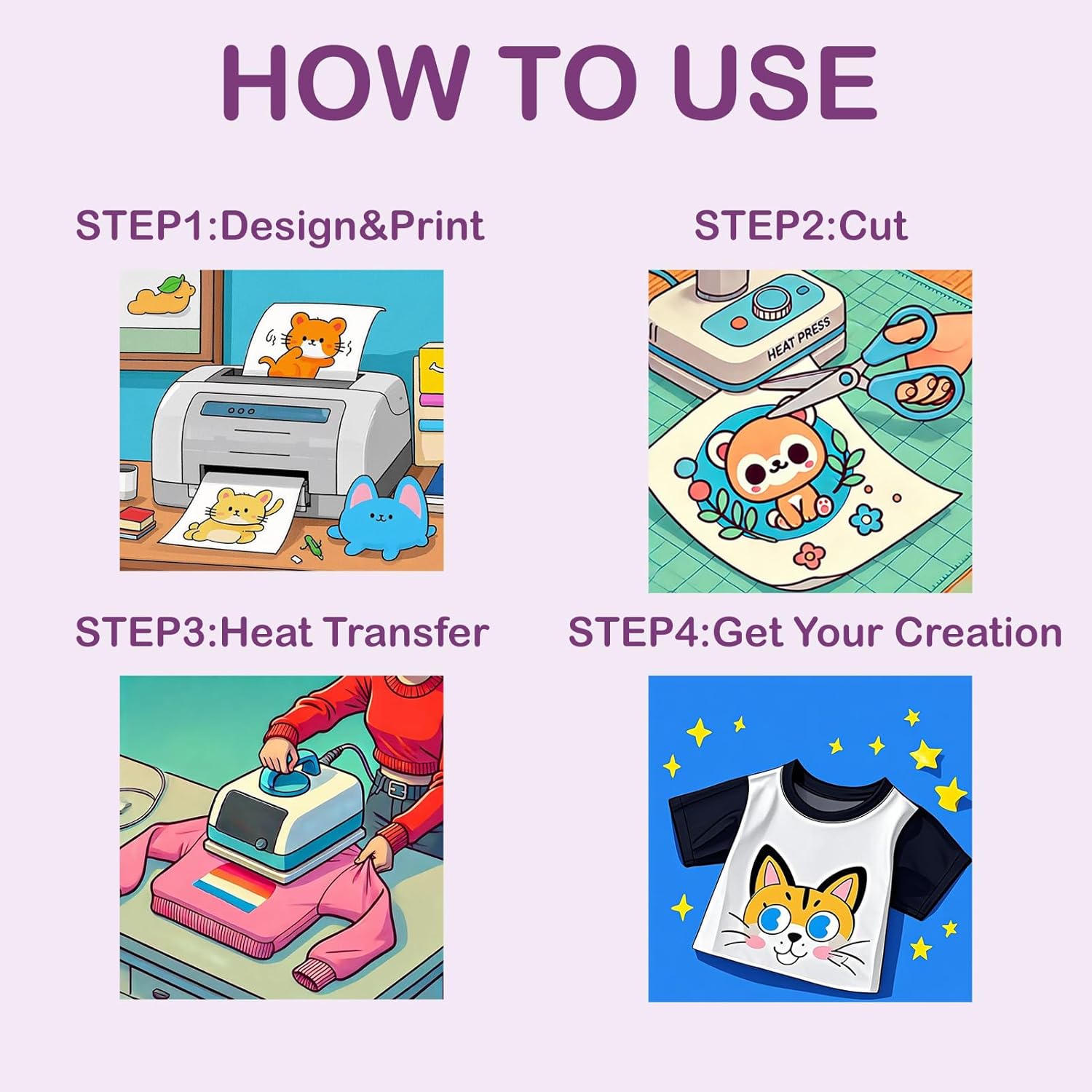 HOW TO USE

STEP1:Design&Print

STEP2:Cut

HEAT PRESS

STEP3:Heat Transfer

STEP4:Get Your Creation