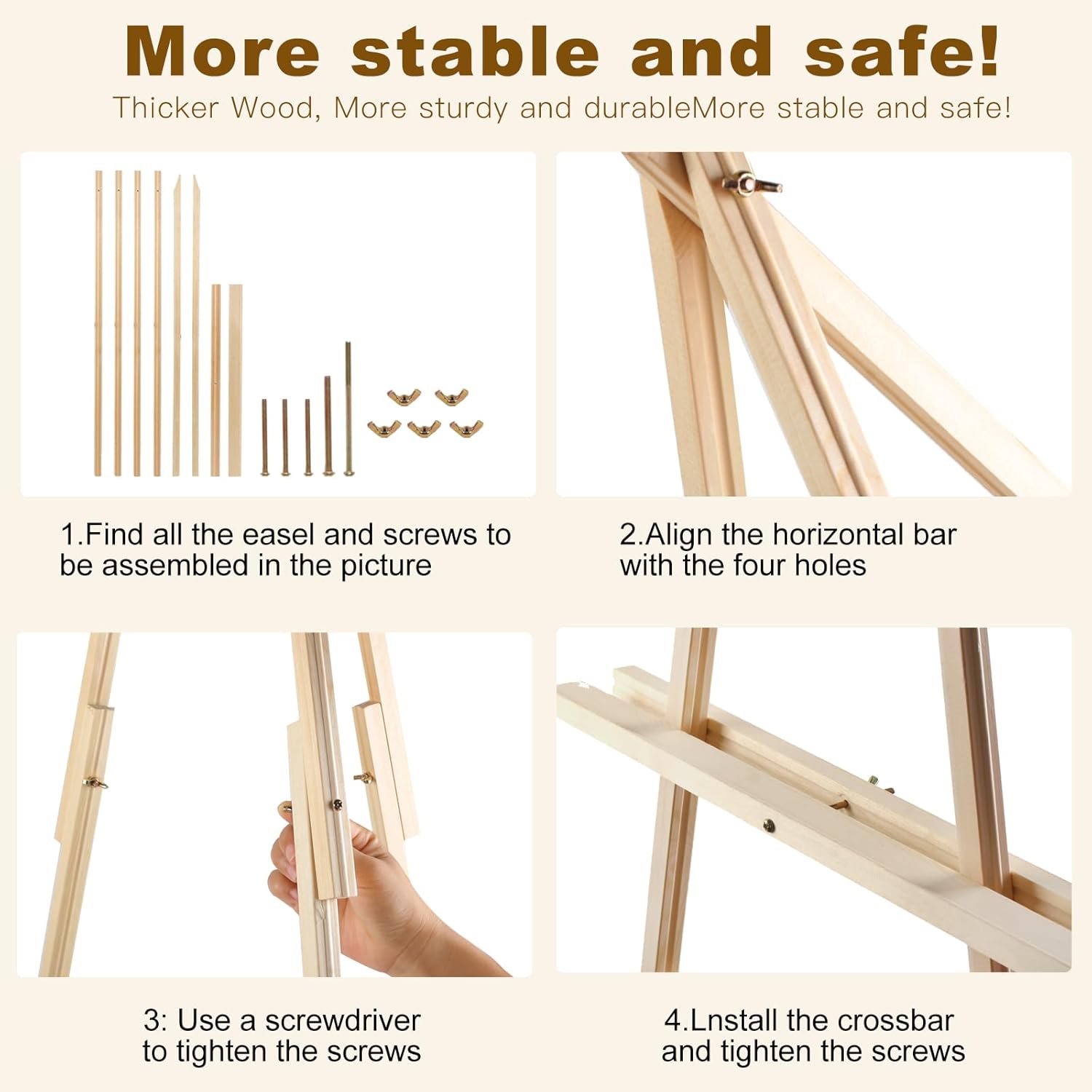 More stable and safe!

Thicker Wood, More sturdy and durableMore stable and safe!

1.Find all the easel and screws to be assembled in the picture

2.Align the horizontal bar with the four holes

3: Use a screwdriver to tighten the screws

4.Lnstall the crossbar and tighten the screws